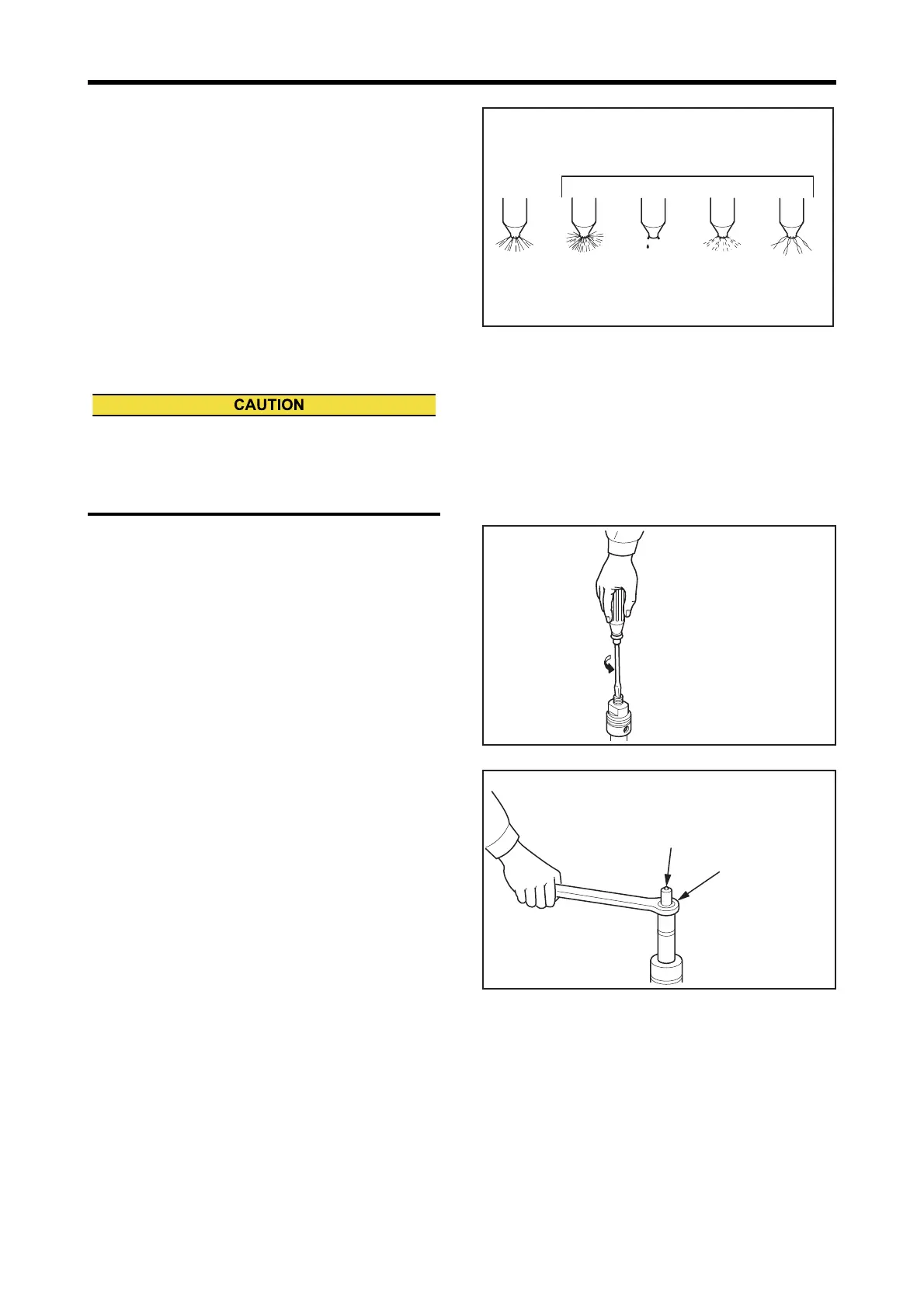 CAUTION