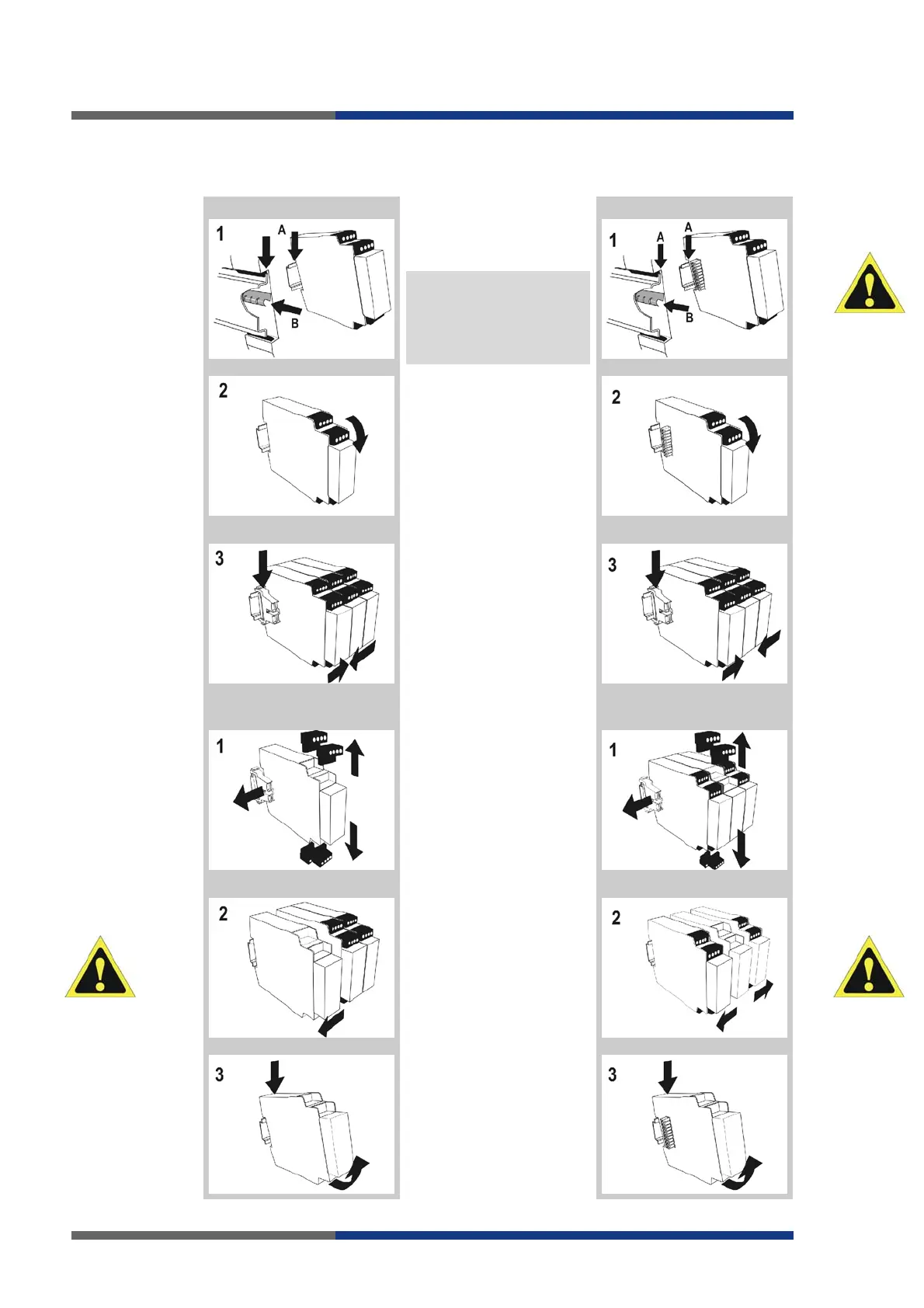 1 A B

2

3

1

2

3

1 A A B

2

3

1

2

3