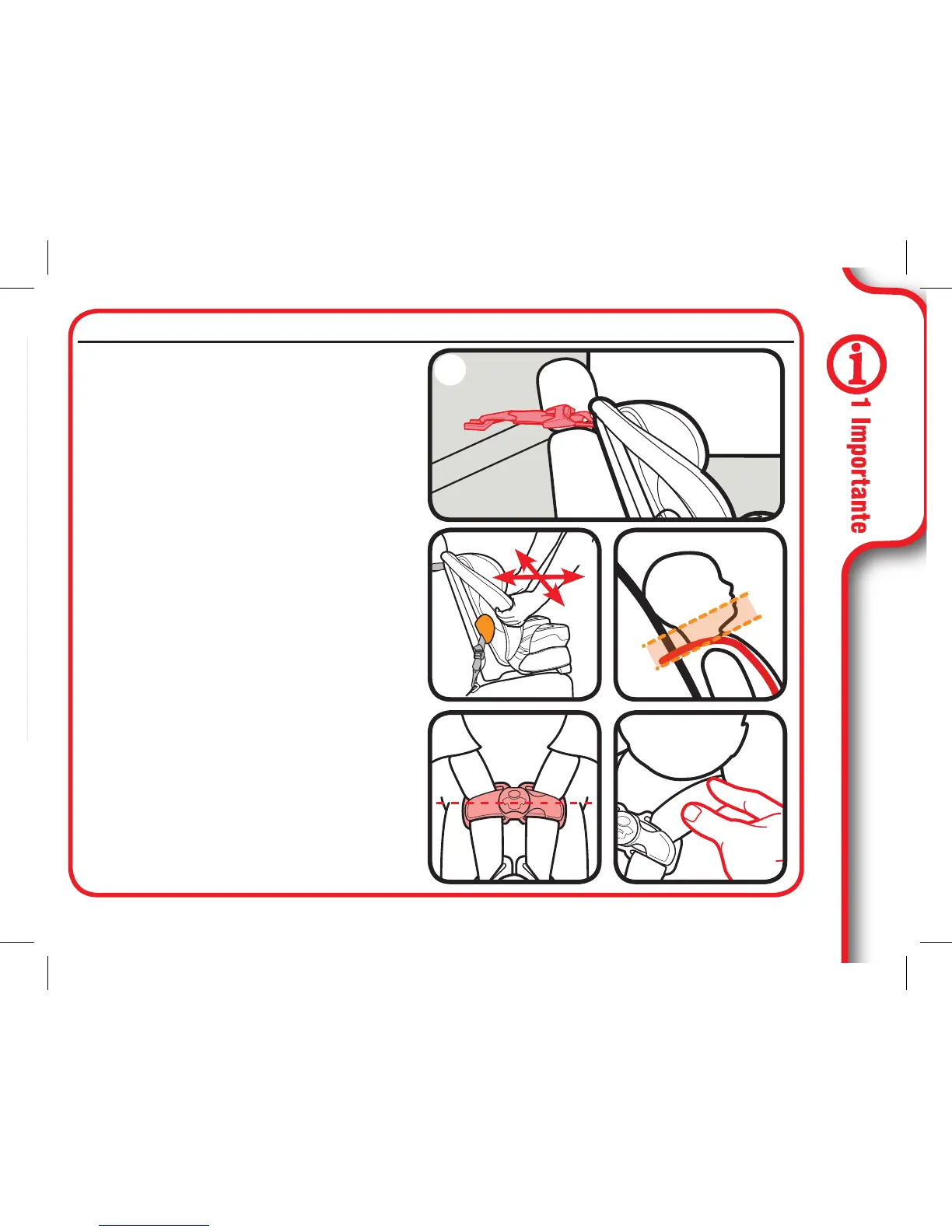 1 Importante