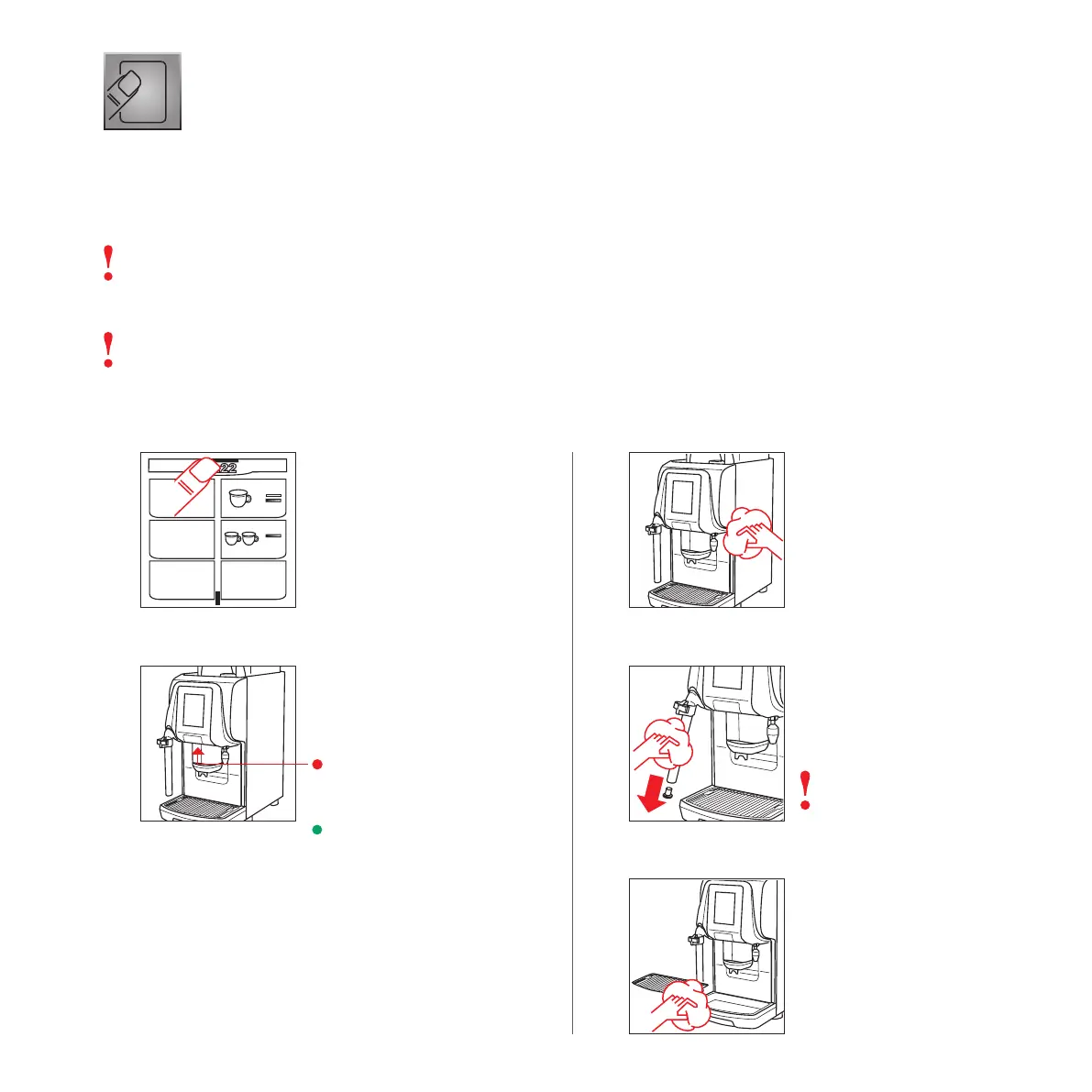 22