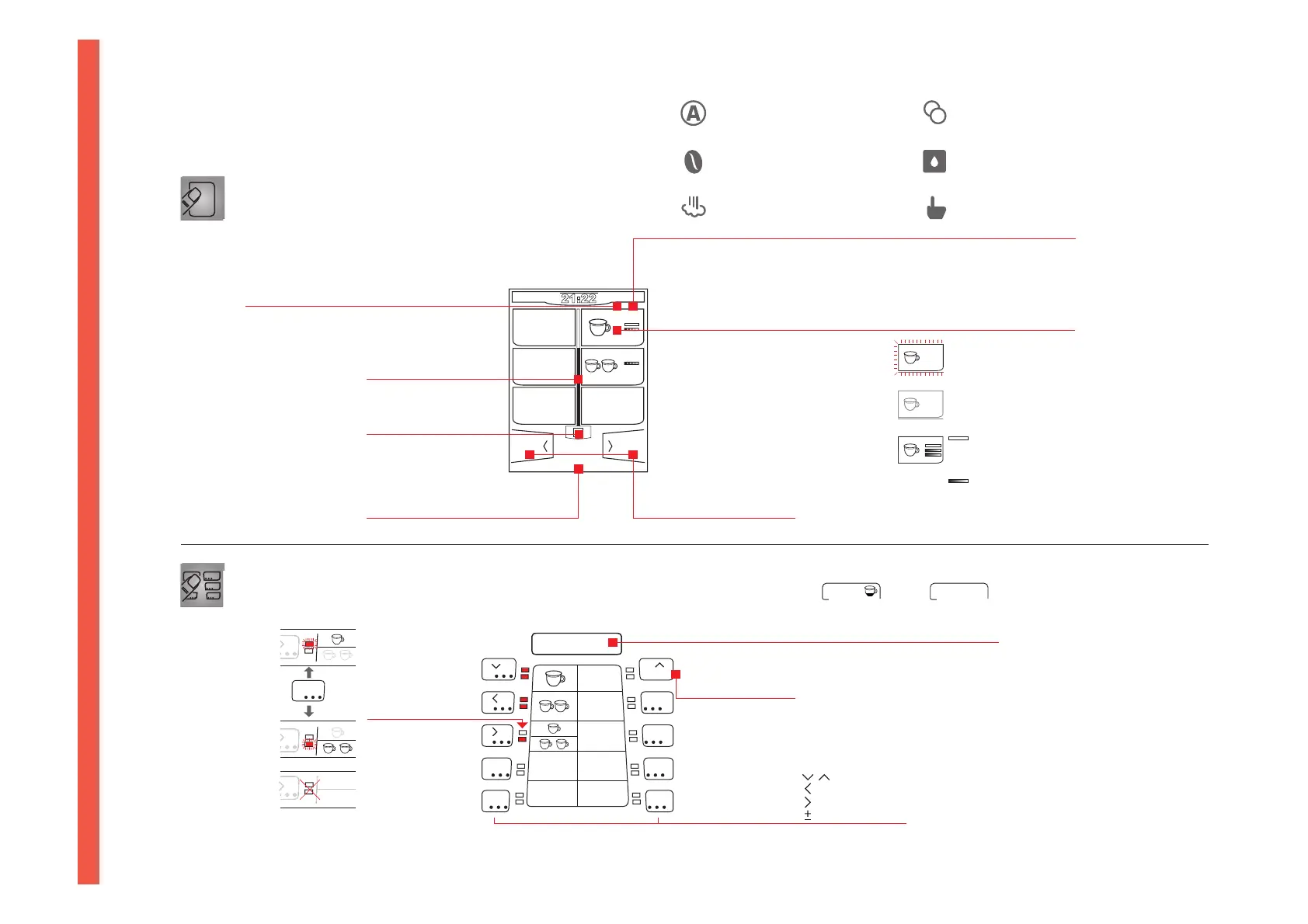 21:22