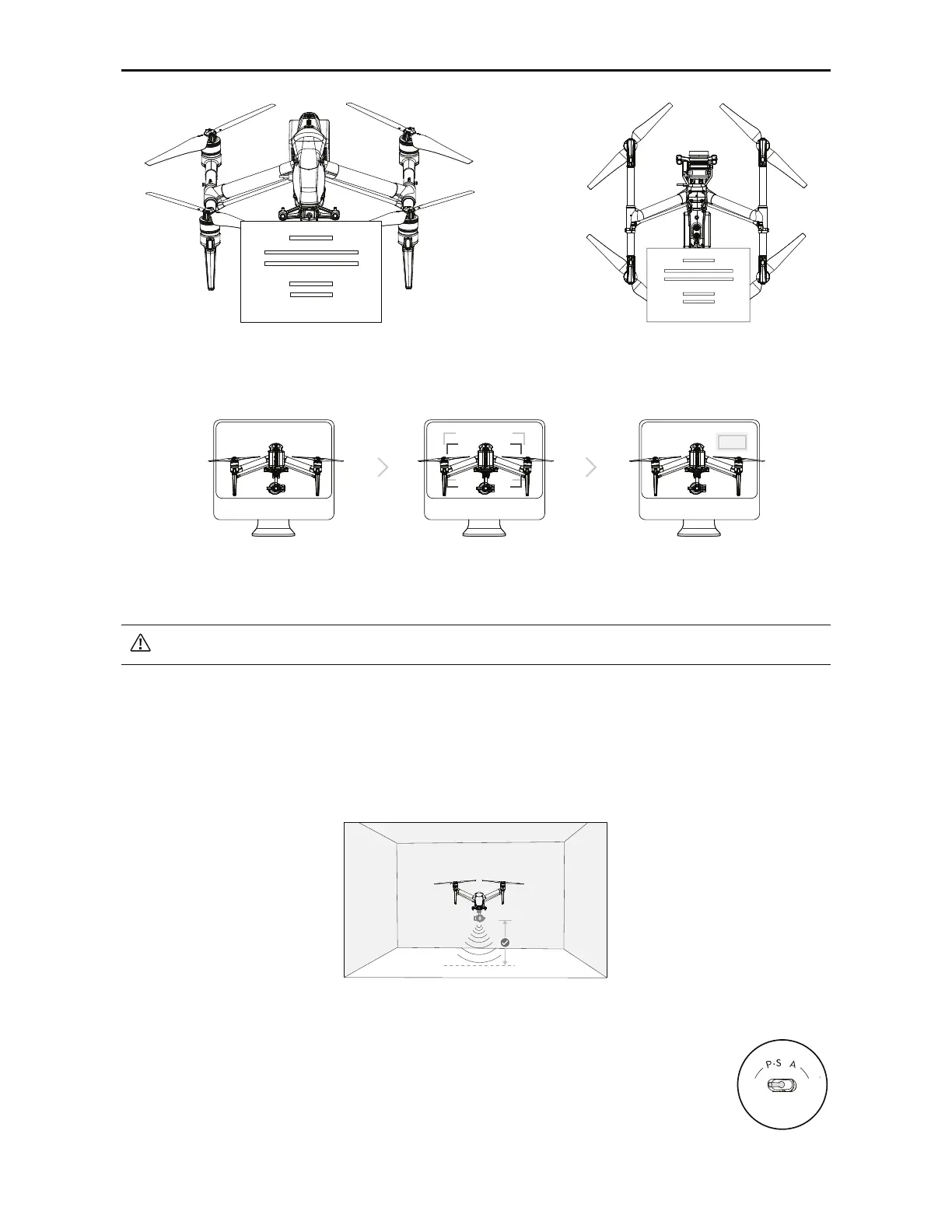 P·S A