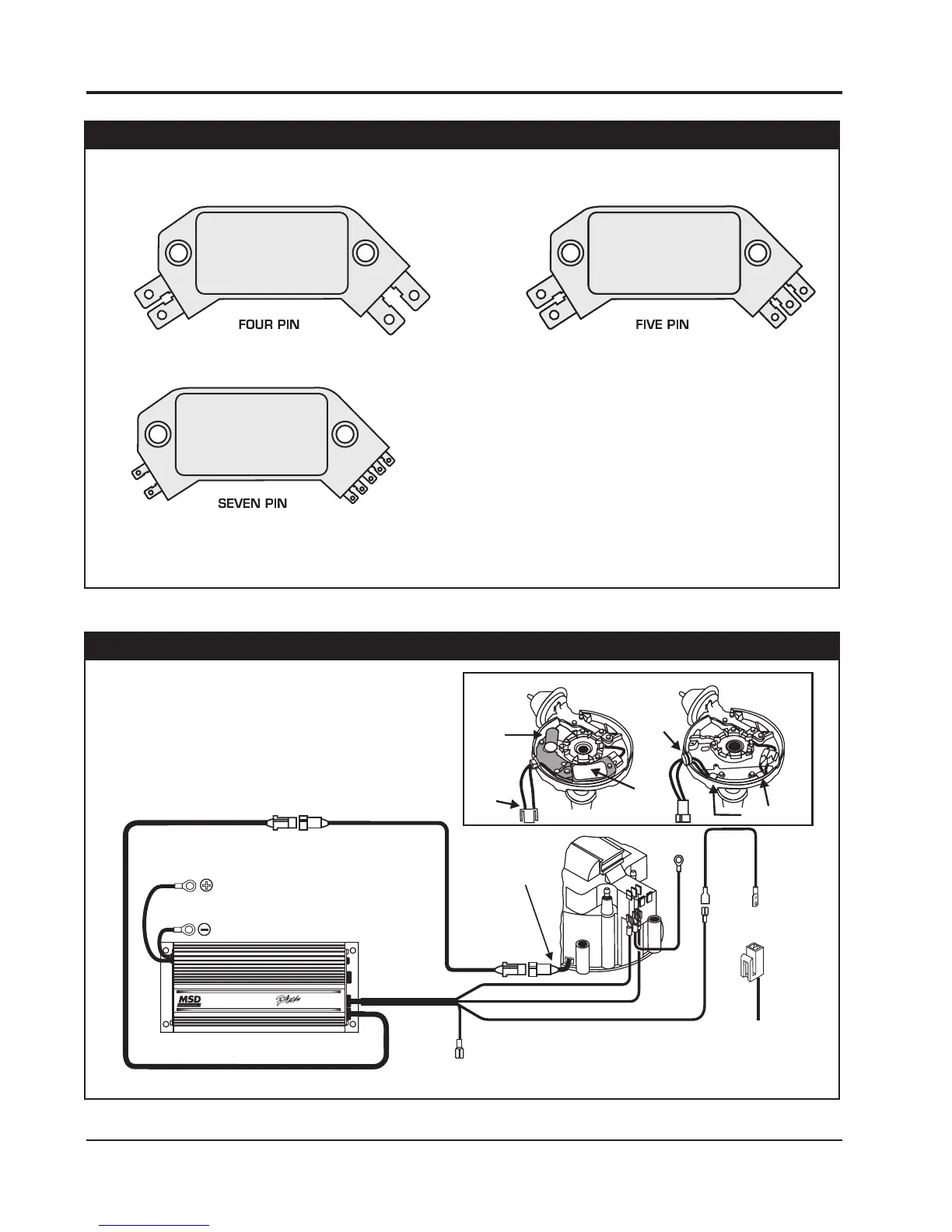 FOUR PIN

FIVE PIN

SEVEN PIN

MSD

Plus