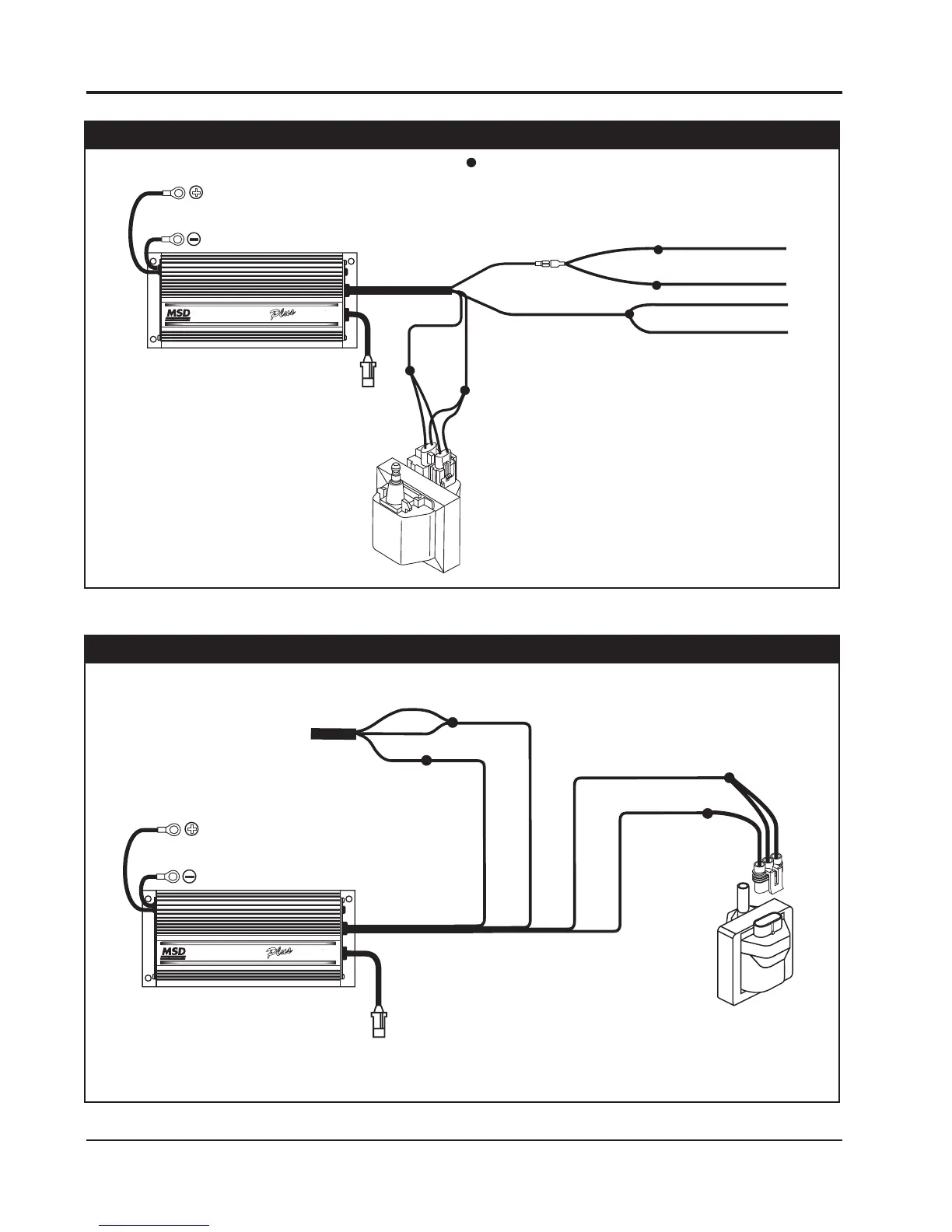 MSD

Plus

MSD

Plus