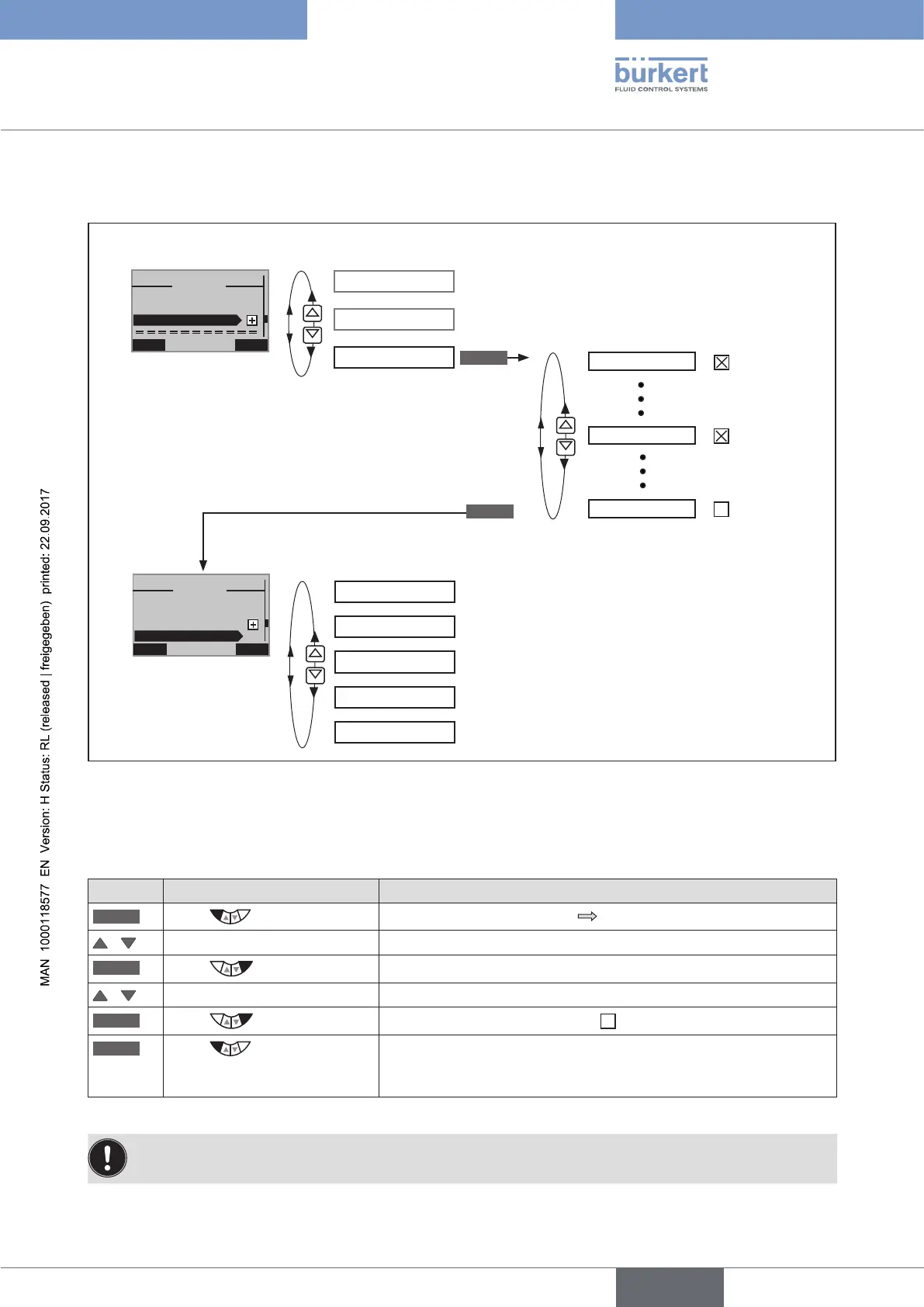 bürkert
FLUID CONTROL SYSTEMS

MAN 1000118577 EN Version: H Status: RL (released | freigegeben) printed: 22.09.2017