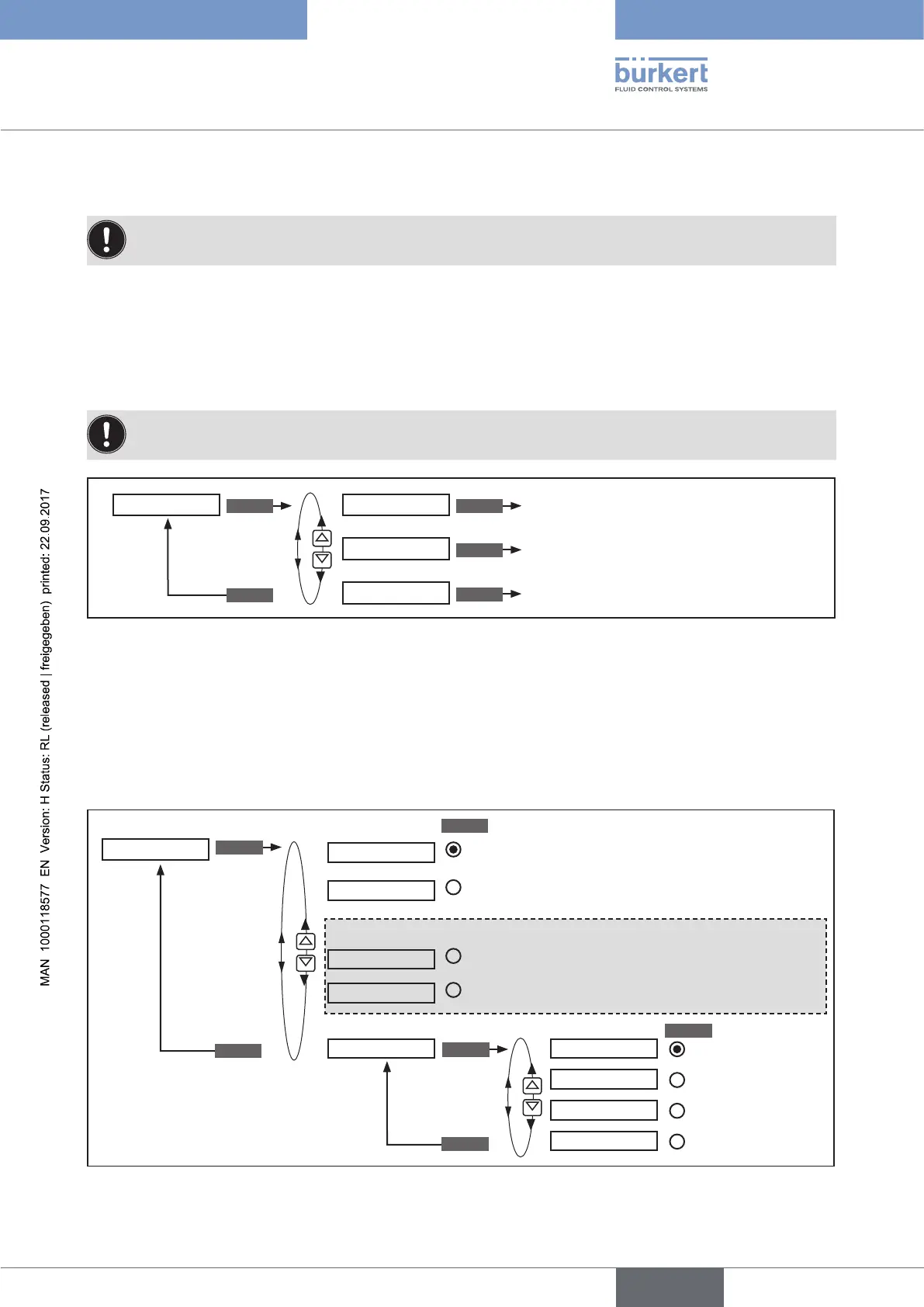 bürkert
FLUID CONTROL SYSTEMS

MAN 1000118577 EN Version: H Status: RL (released | freigegeben) printed: 22.09.2017