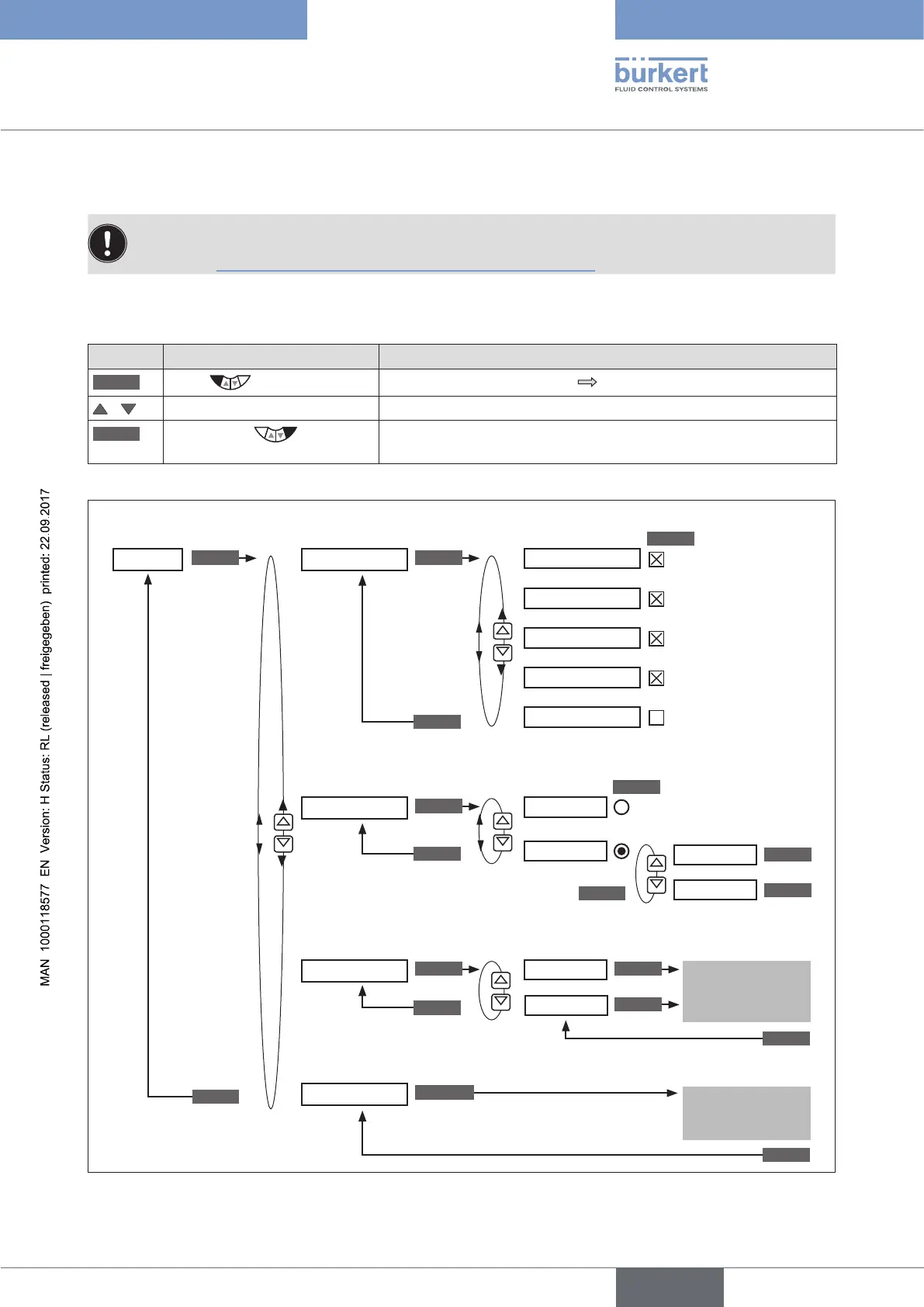 bürkert
FLUID CONTROL SYSTEMS

MAN 1000118577 EN Version: H Status: RL (released | freigegeben) printed: 22.09.2017