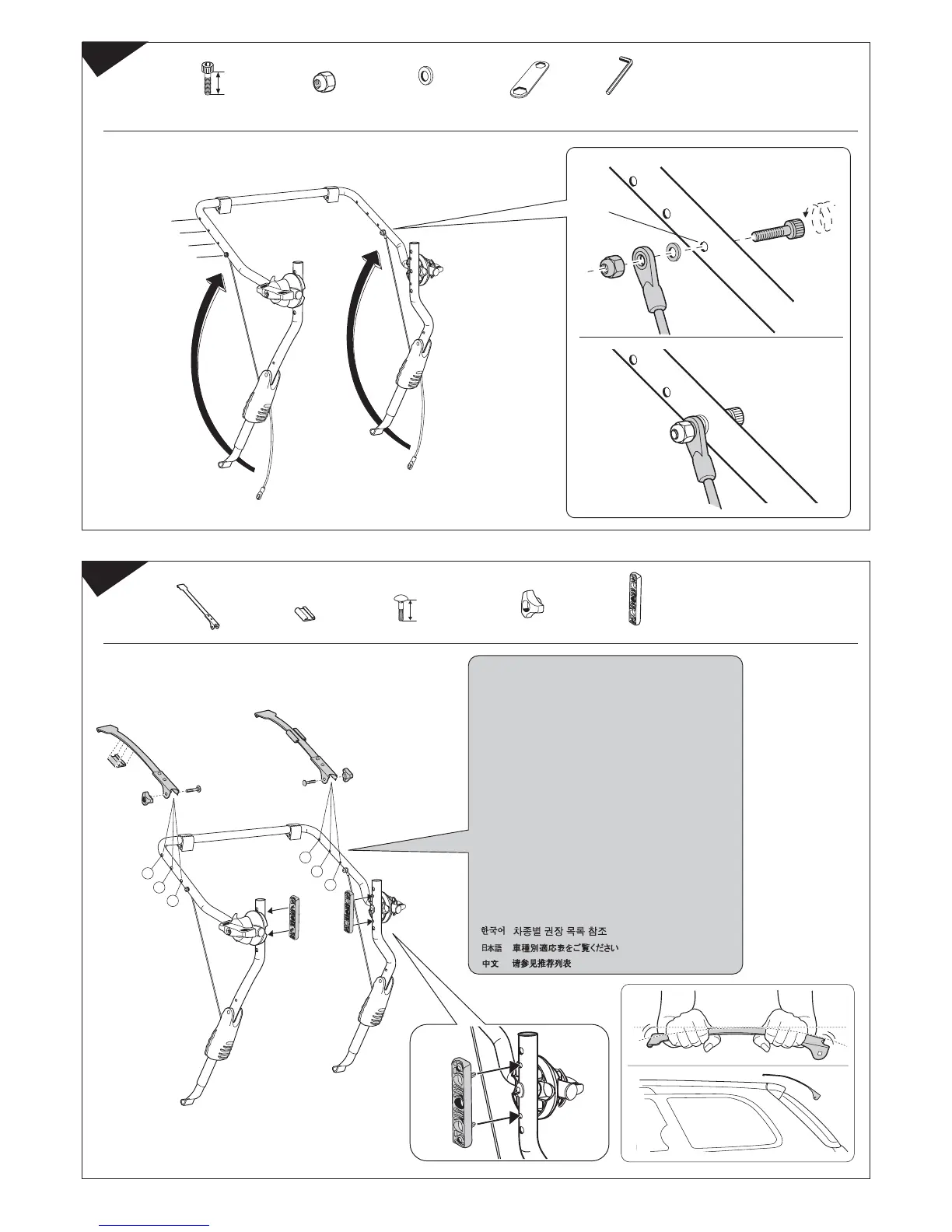 한국어 차종별 권장 목록 참조
日本語 車種別適応表をご覧ください
中文 请参见推荐列表