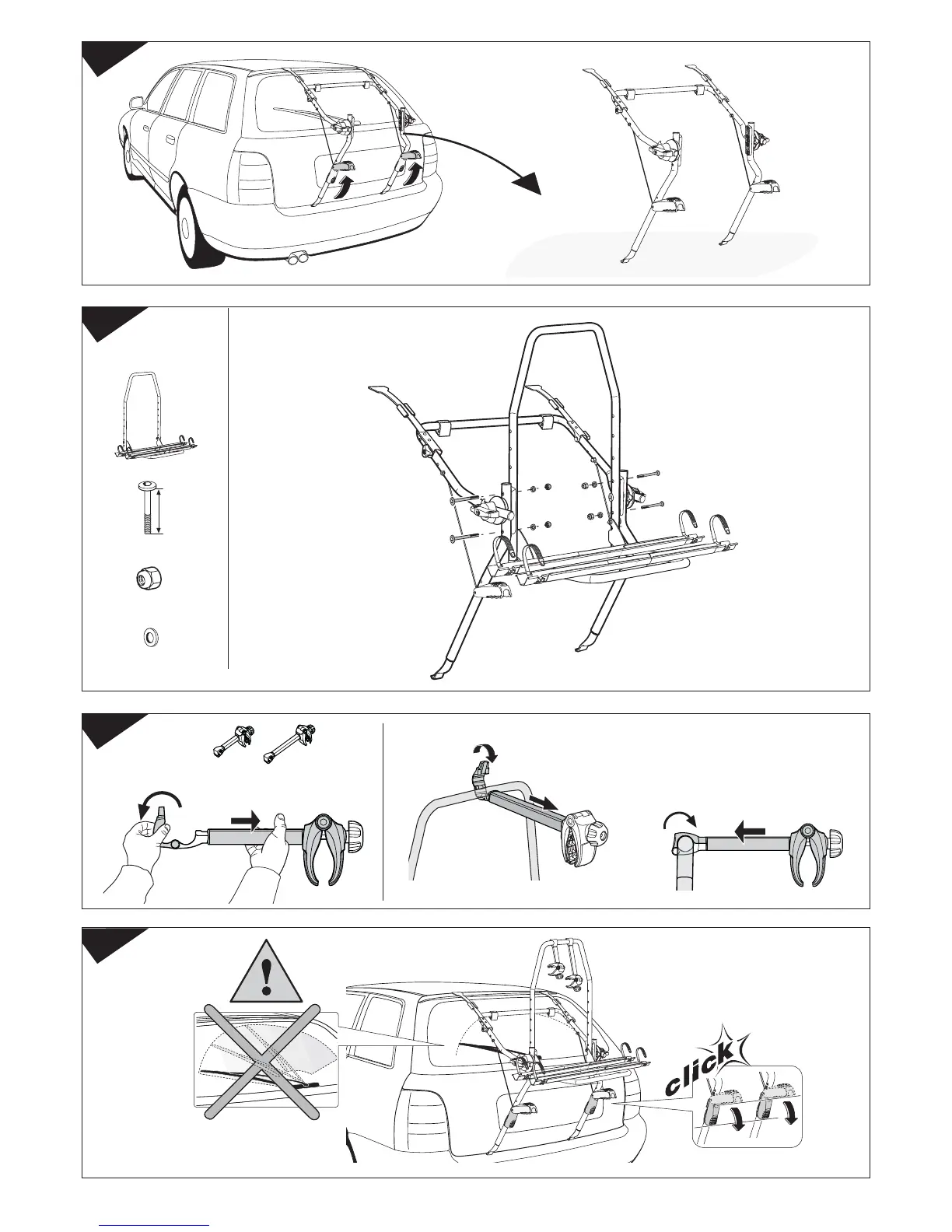 click