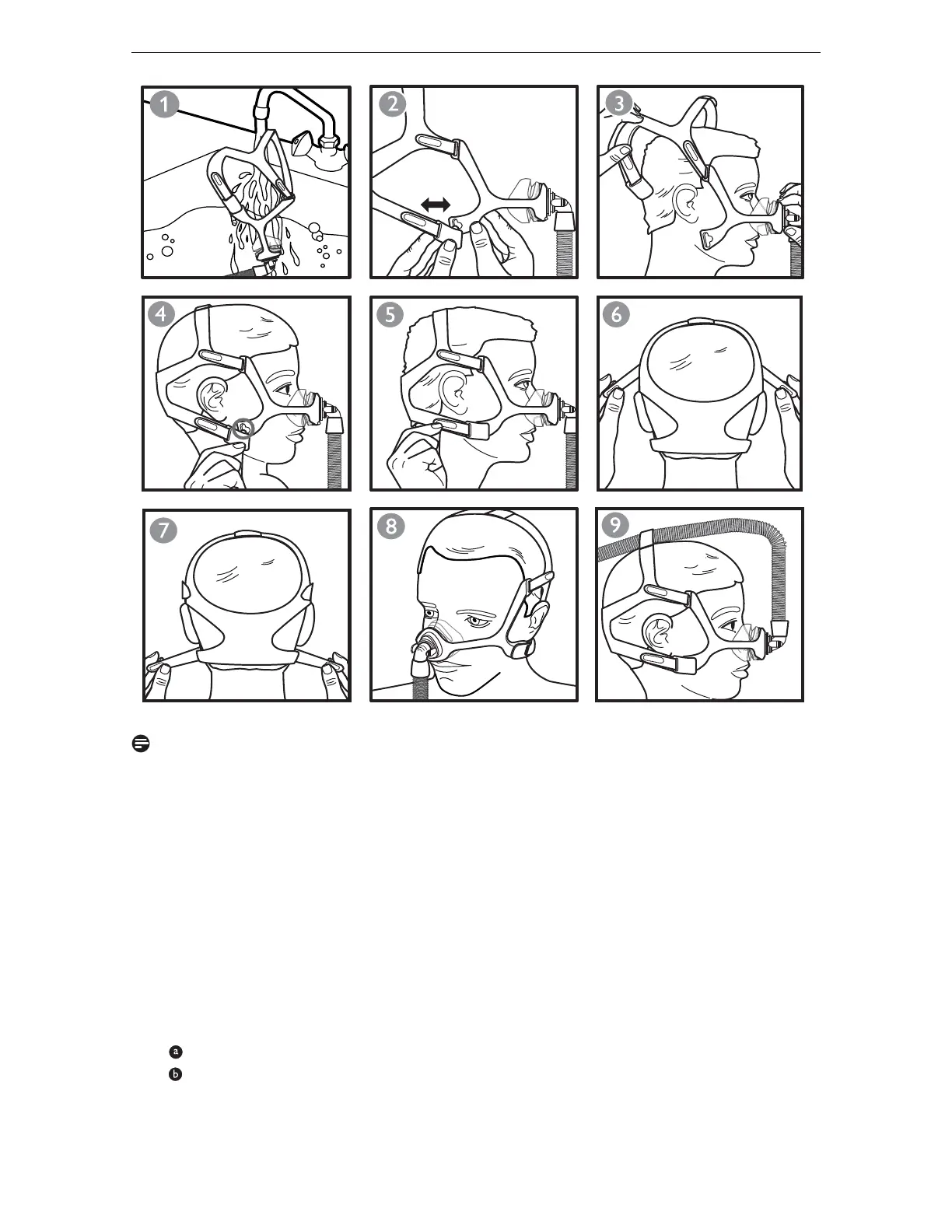 1

2

3

4

5

6

7

8

9

a
b