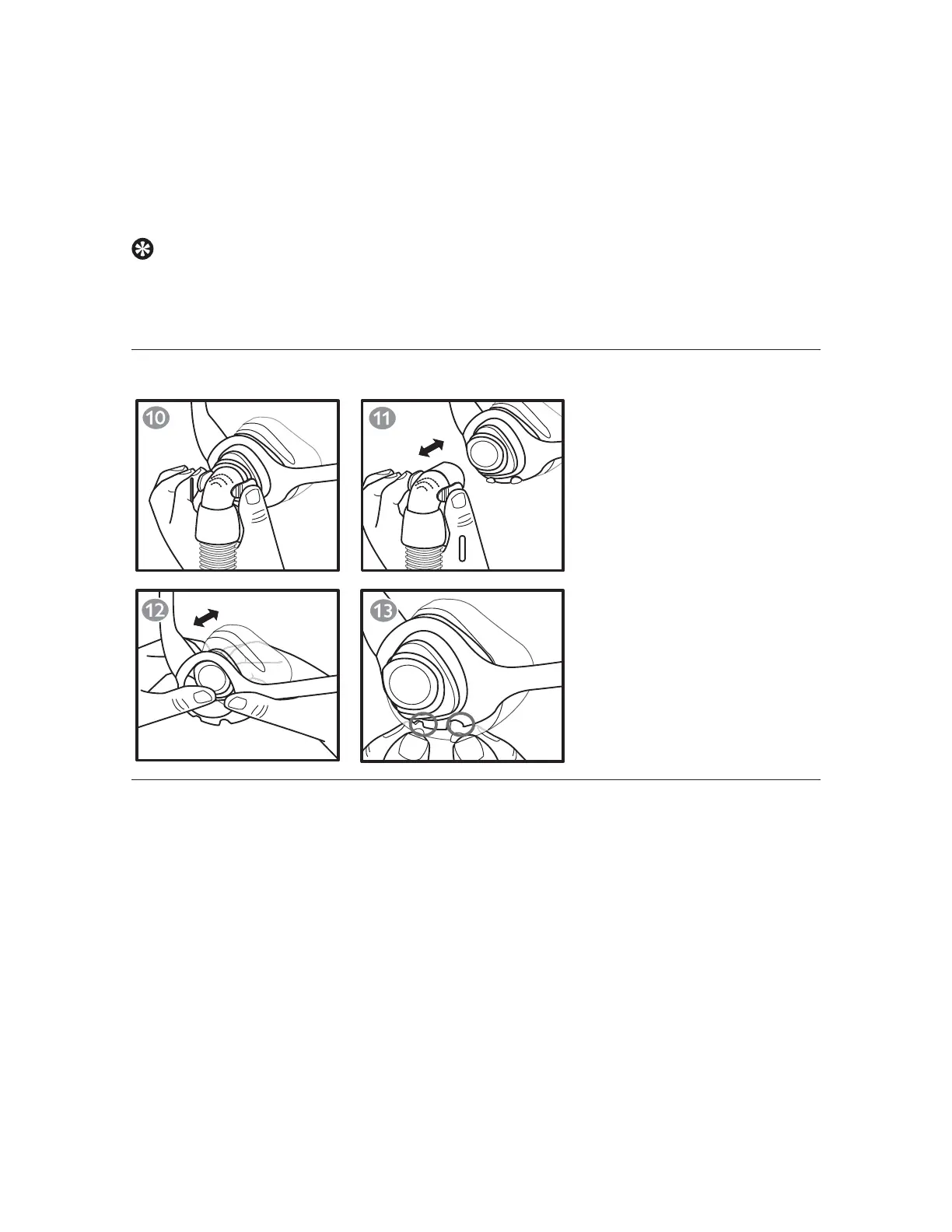 10

11

12

13