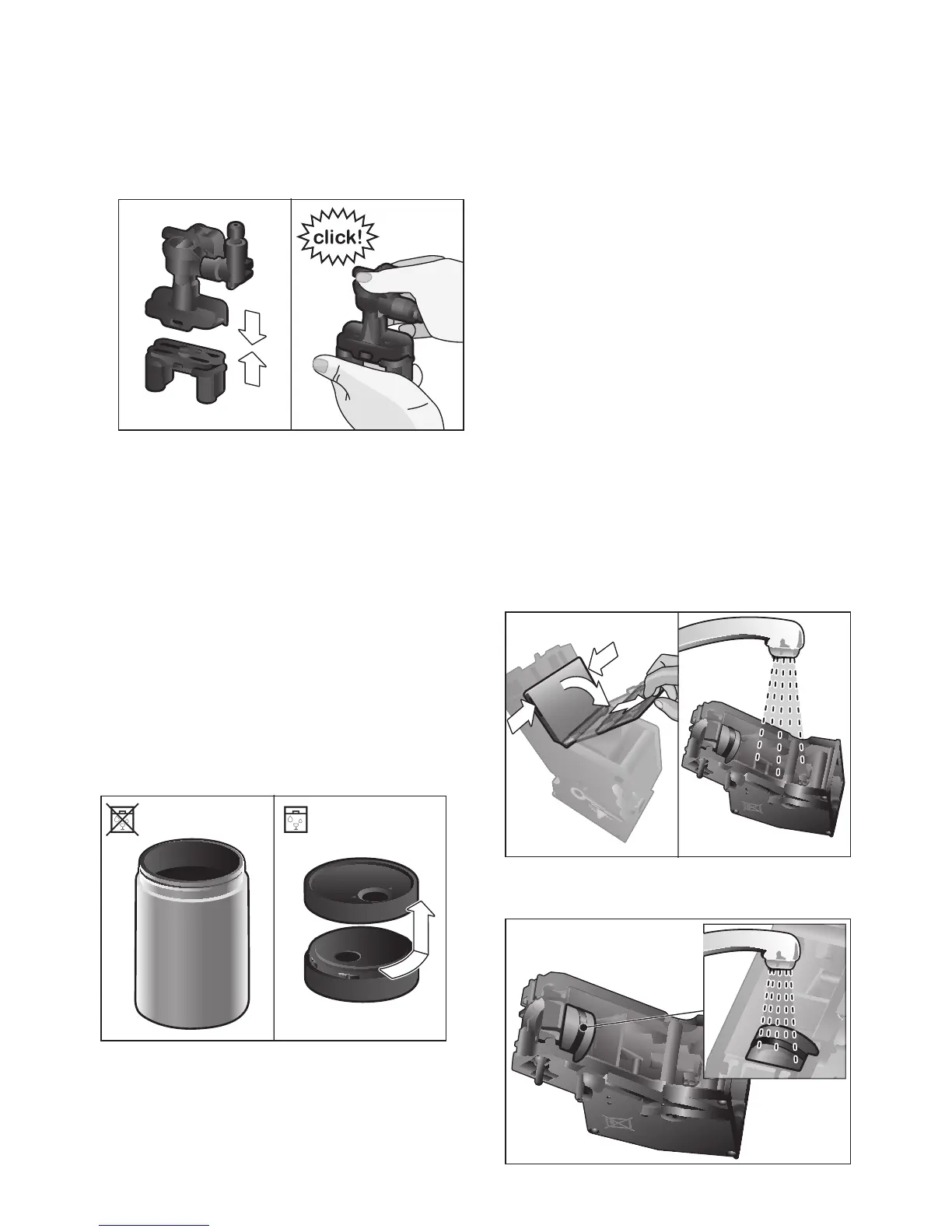 click!