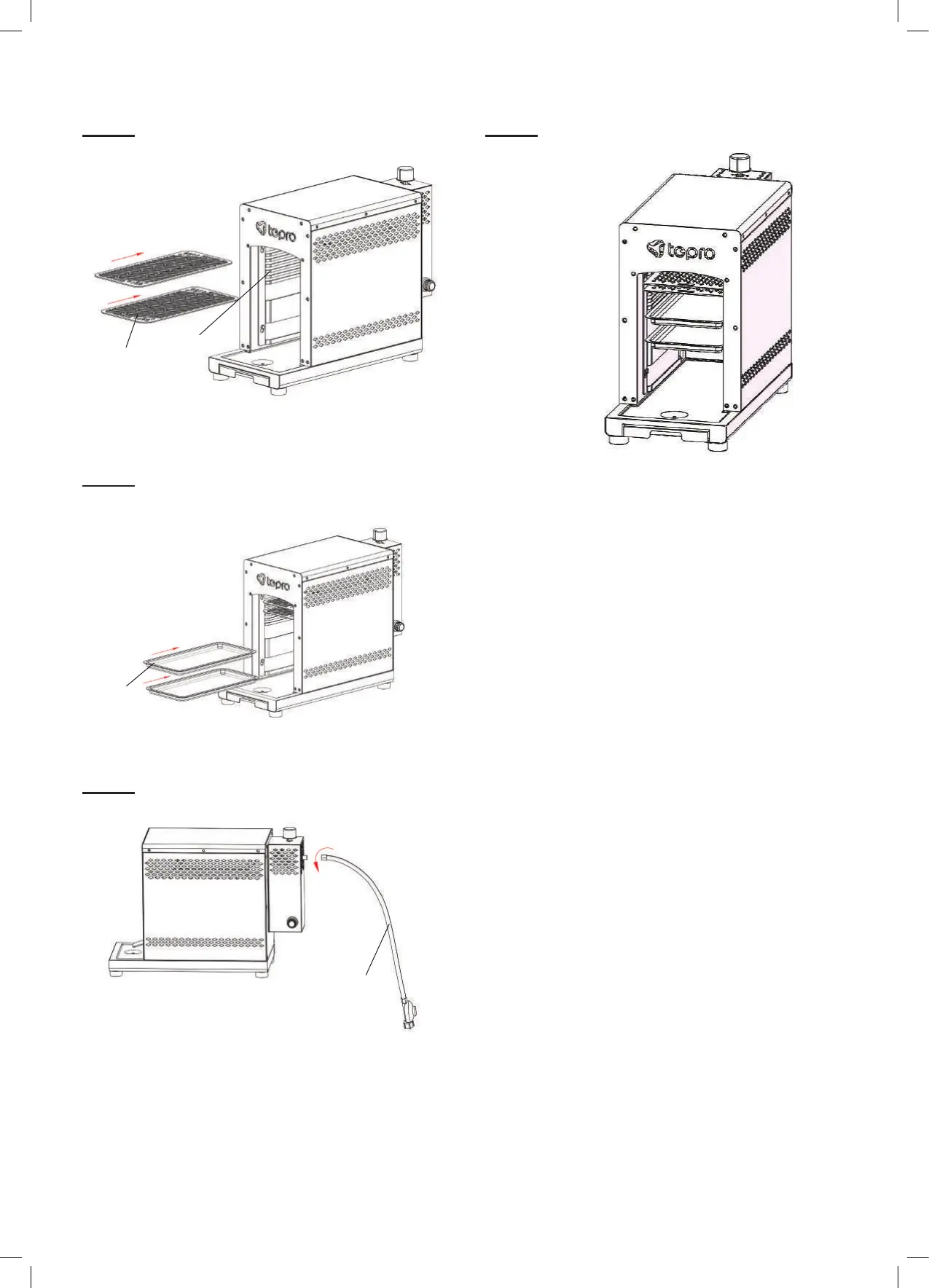 tepro

tepro

tepro