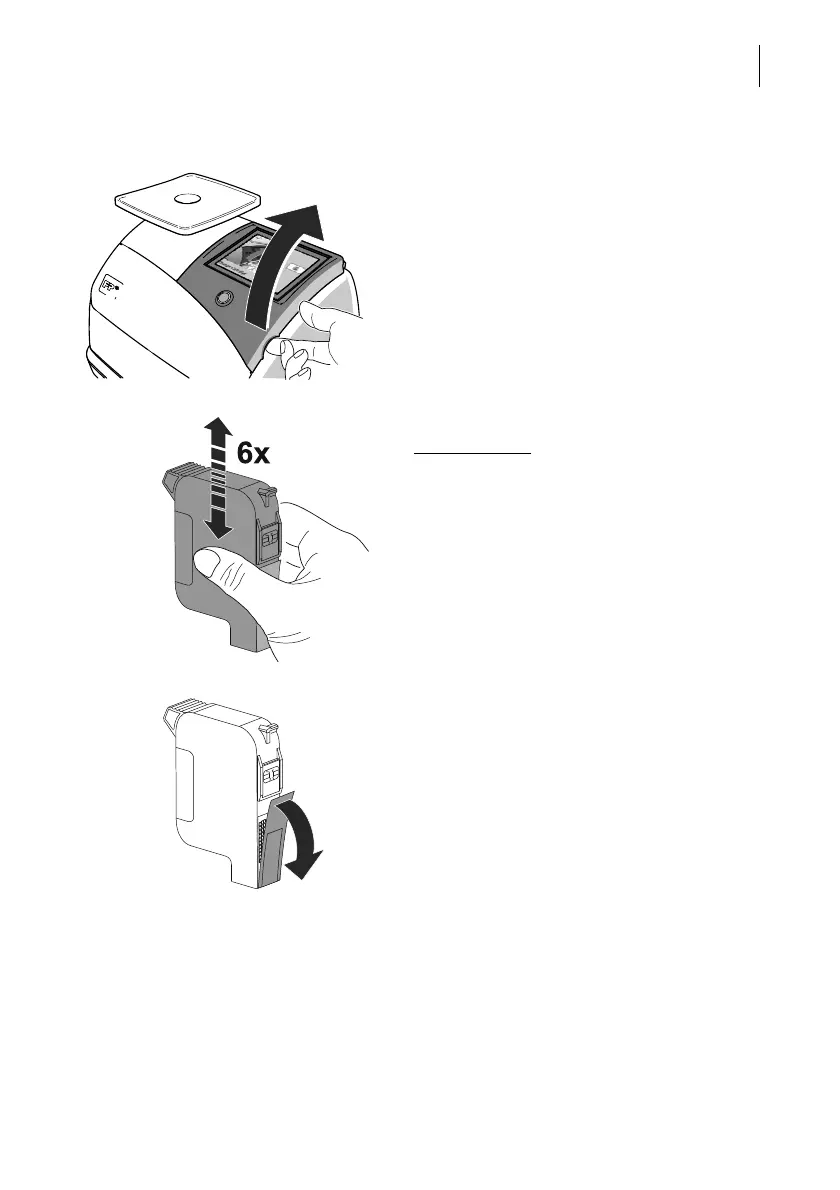 6x