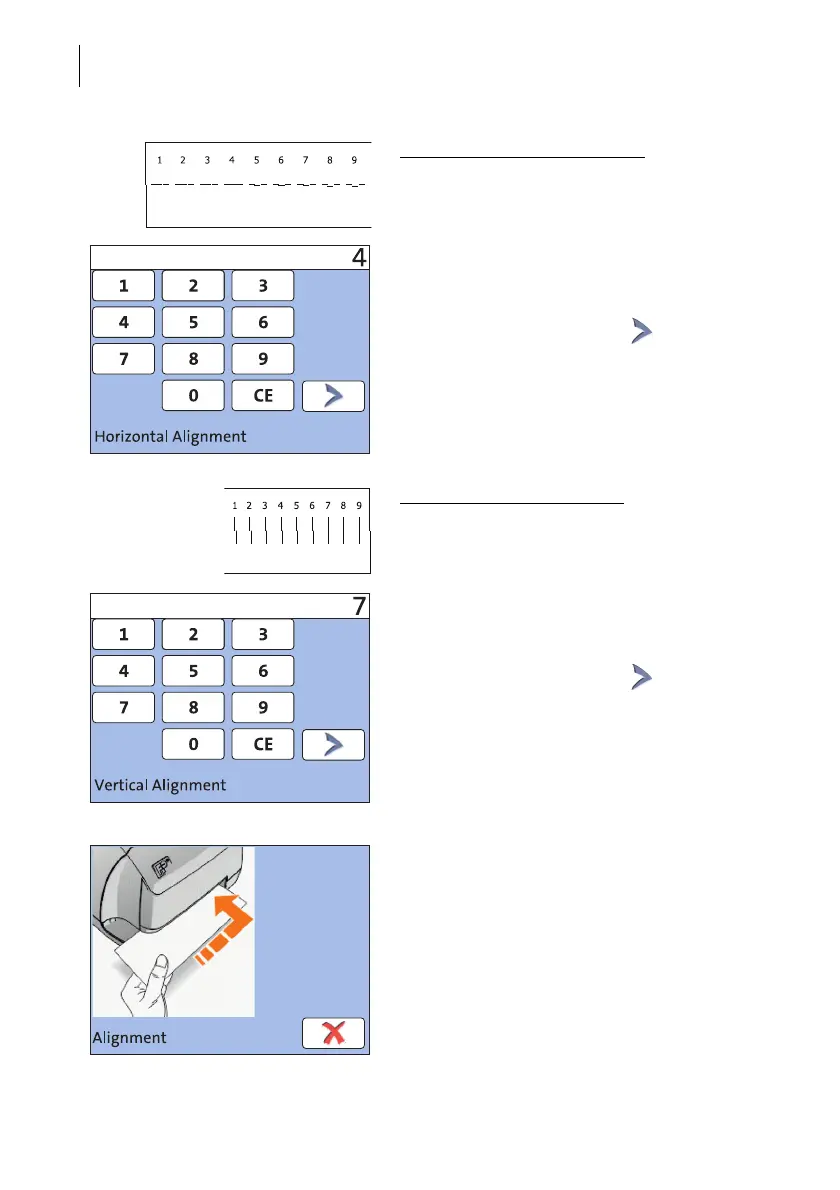 1 2 3 4 5 6 7 8 9

4

1 2 3
4 5 6
7 8 9
0 CE

Horizontal Alignment

1 2 3 4 5 6 7 8 9

7

1 2 3
4 5 6
7 8 9
0 CE

Vertical Alignment

Alignment