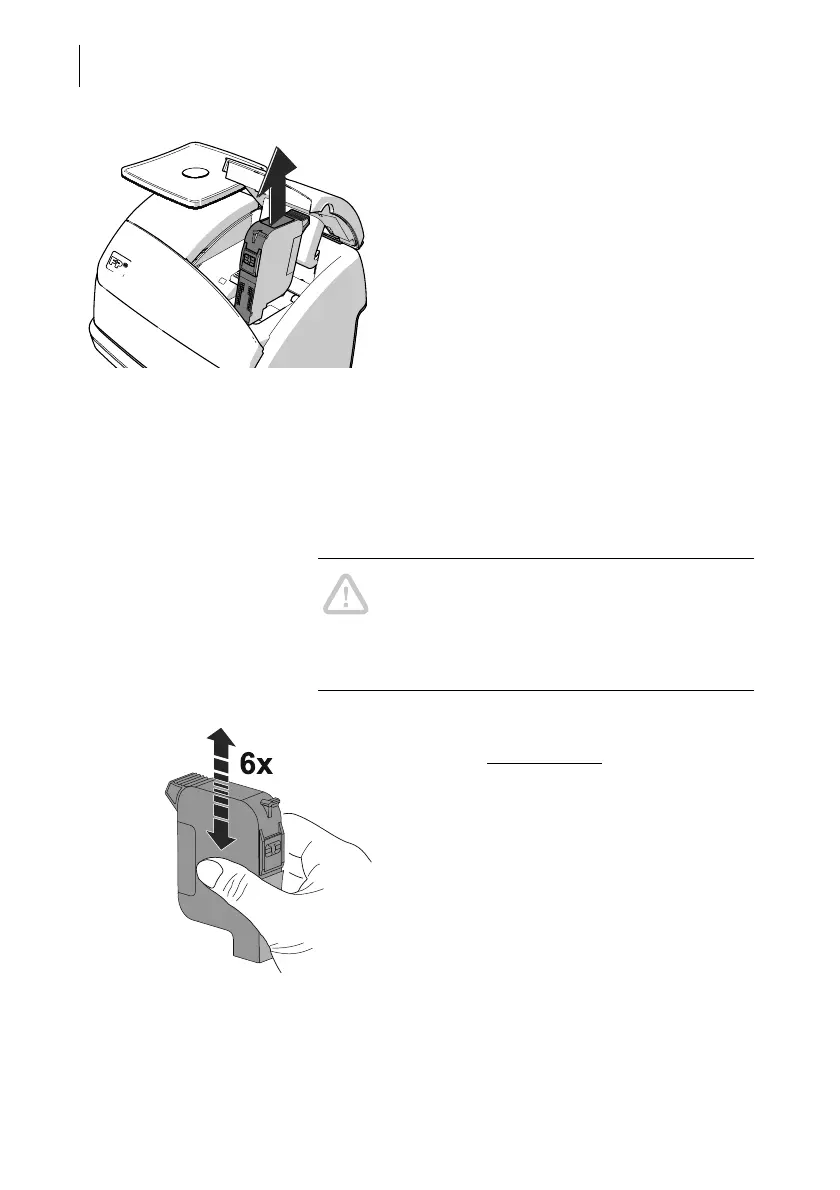 6x