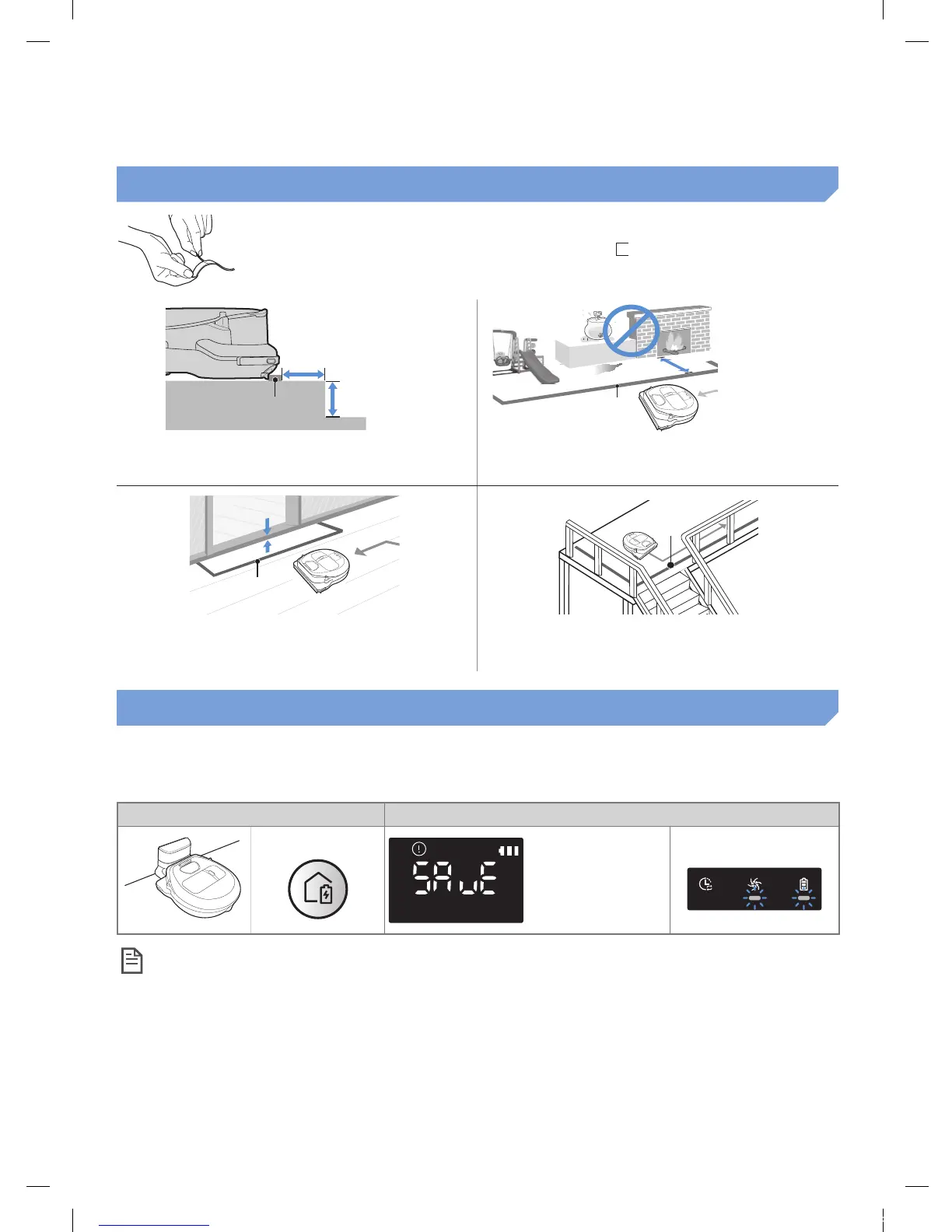 SAvE