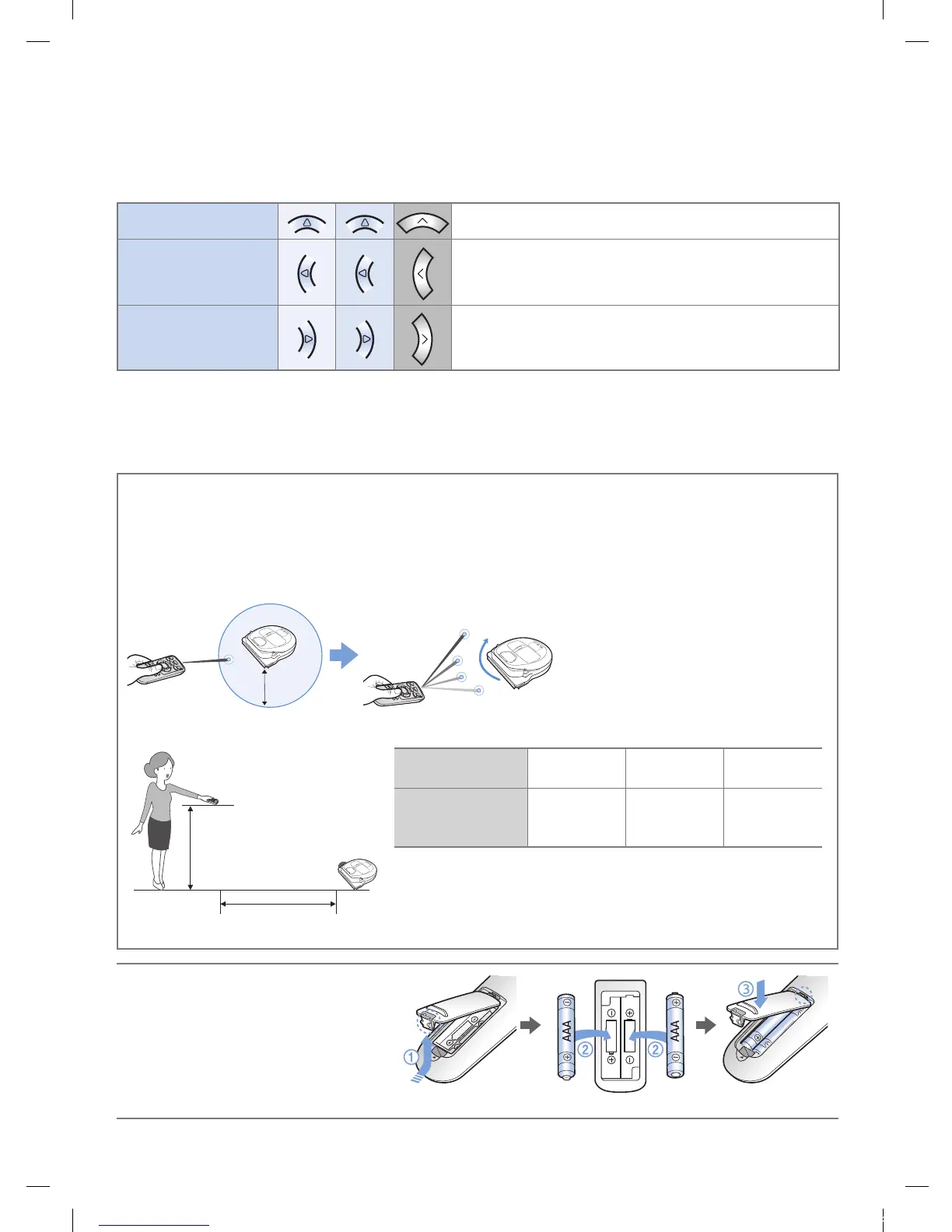 AAA

AAA

①

②

②

③