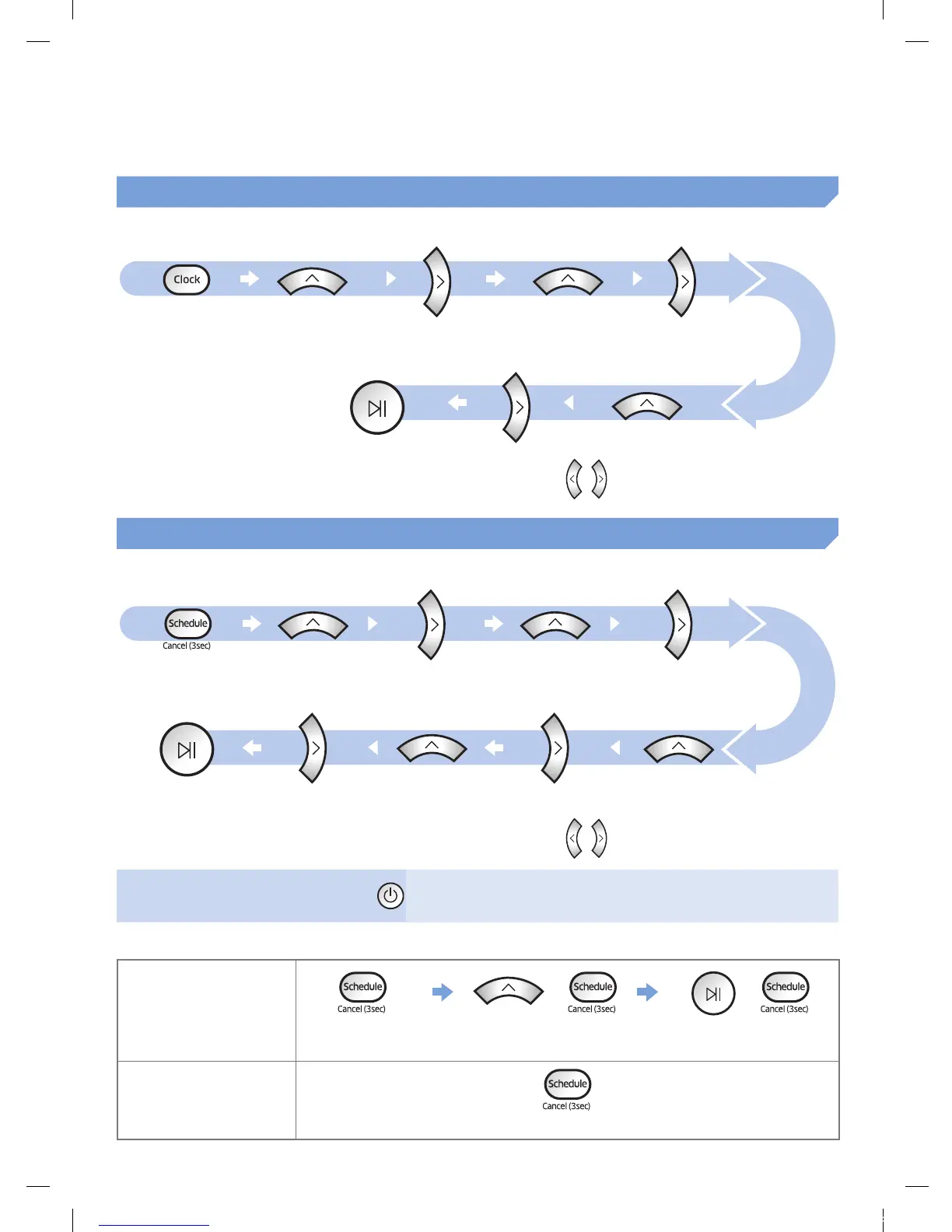 Clock

Schedule
Cancel (3sec)

Schedule
Cancel (3sec)

Schedule
Cancel (3sec)

Schedule
Cancel (3sec)

Schedule
Cancel (3sec)