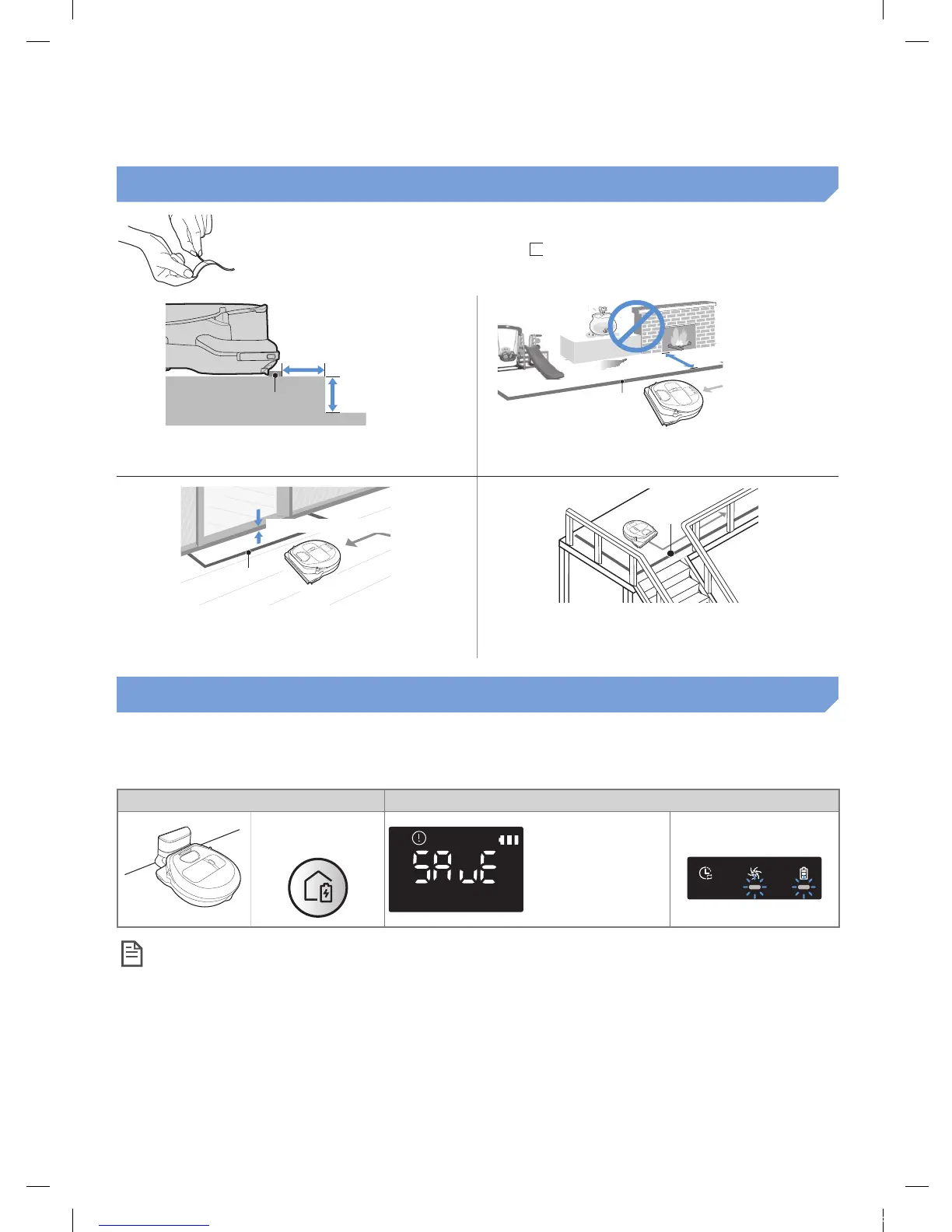 SAvE