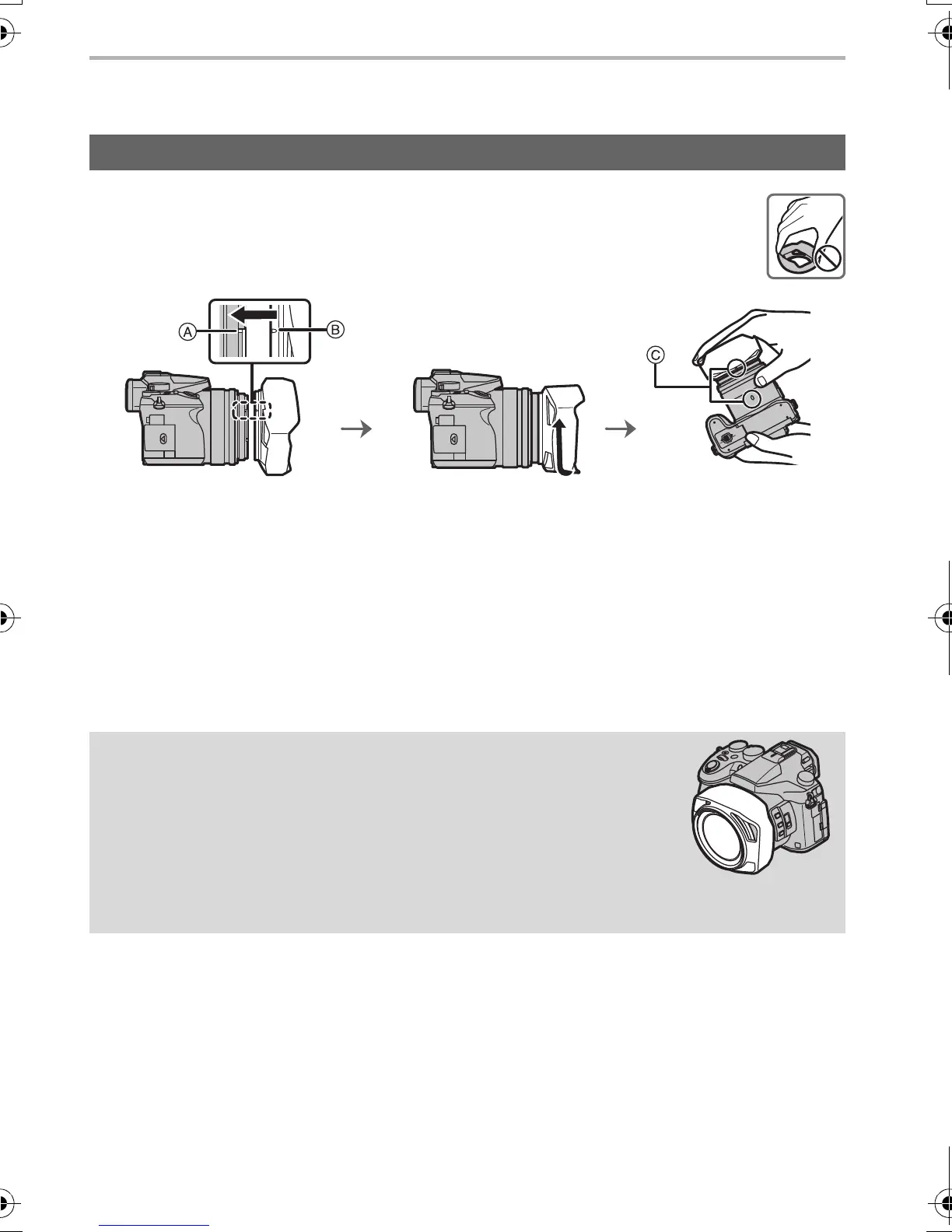 A

B

C