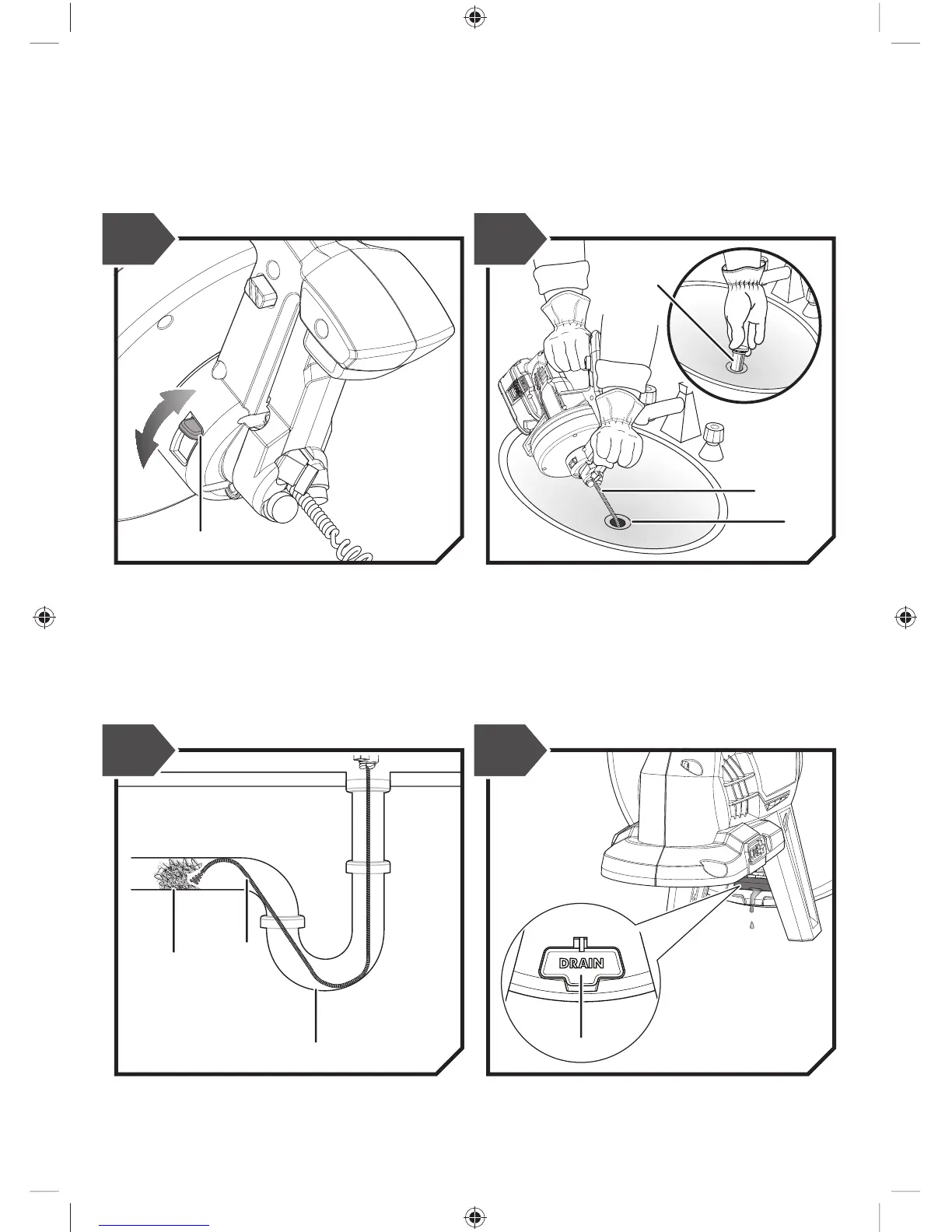 DRAIN