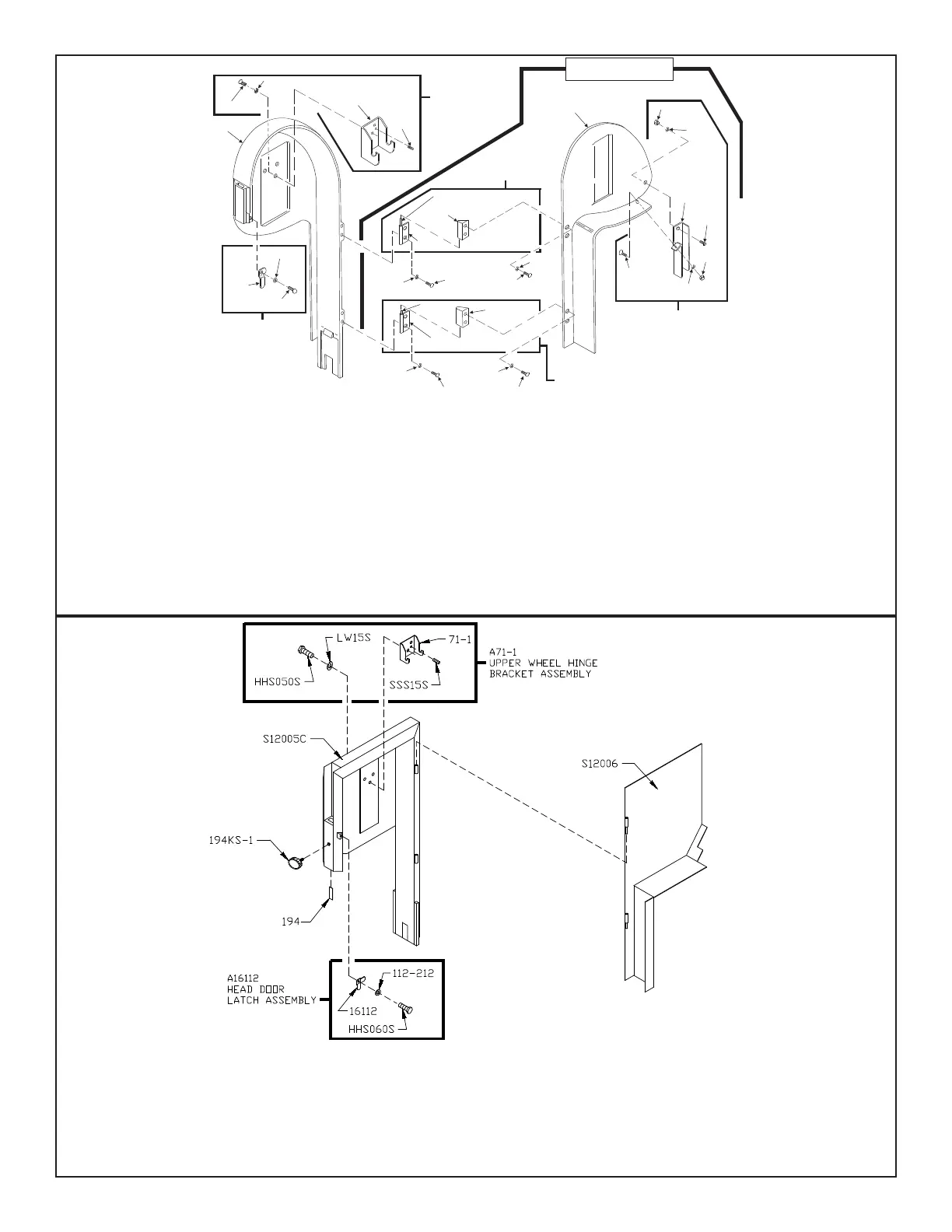 LW15S

71-1

A71-1
UPPER WHEEL HINGE
BRACKET ASSEMBLY

HHS050S

SSS15S

S12005C

S12006

194KS-1

194

A16112
HEAD DOOR
LATCH ASSEMBLY

112-212

16112

HHS060S