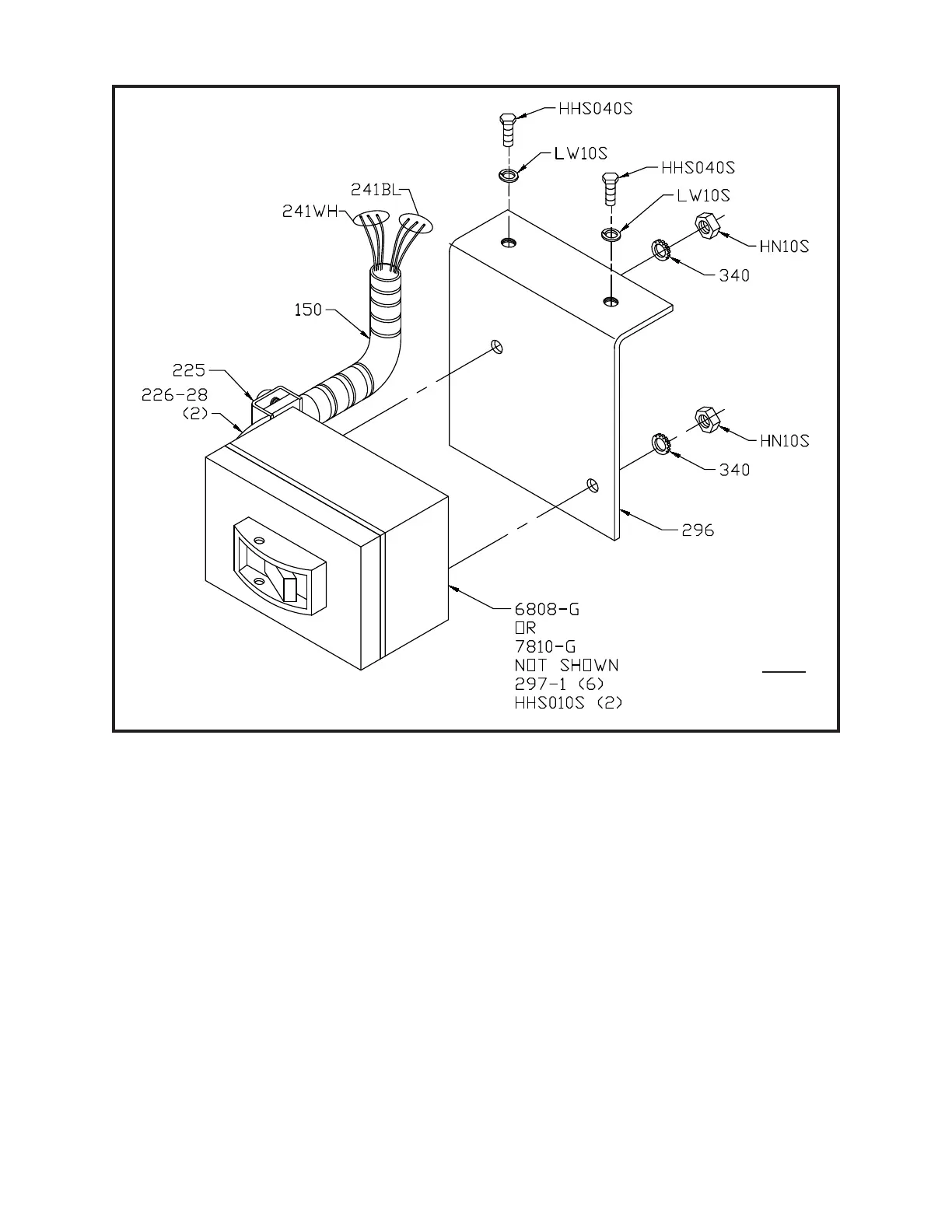 HHS040S
LW10S
HHS040S
LW10S
241BL
241WH
HN10S
340
150
225
226-28
(2)
HN10S
340
296
6808-G
OR
7810-G
NOT SHOWN
297-1 (6)
HHS010S (2)