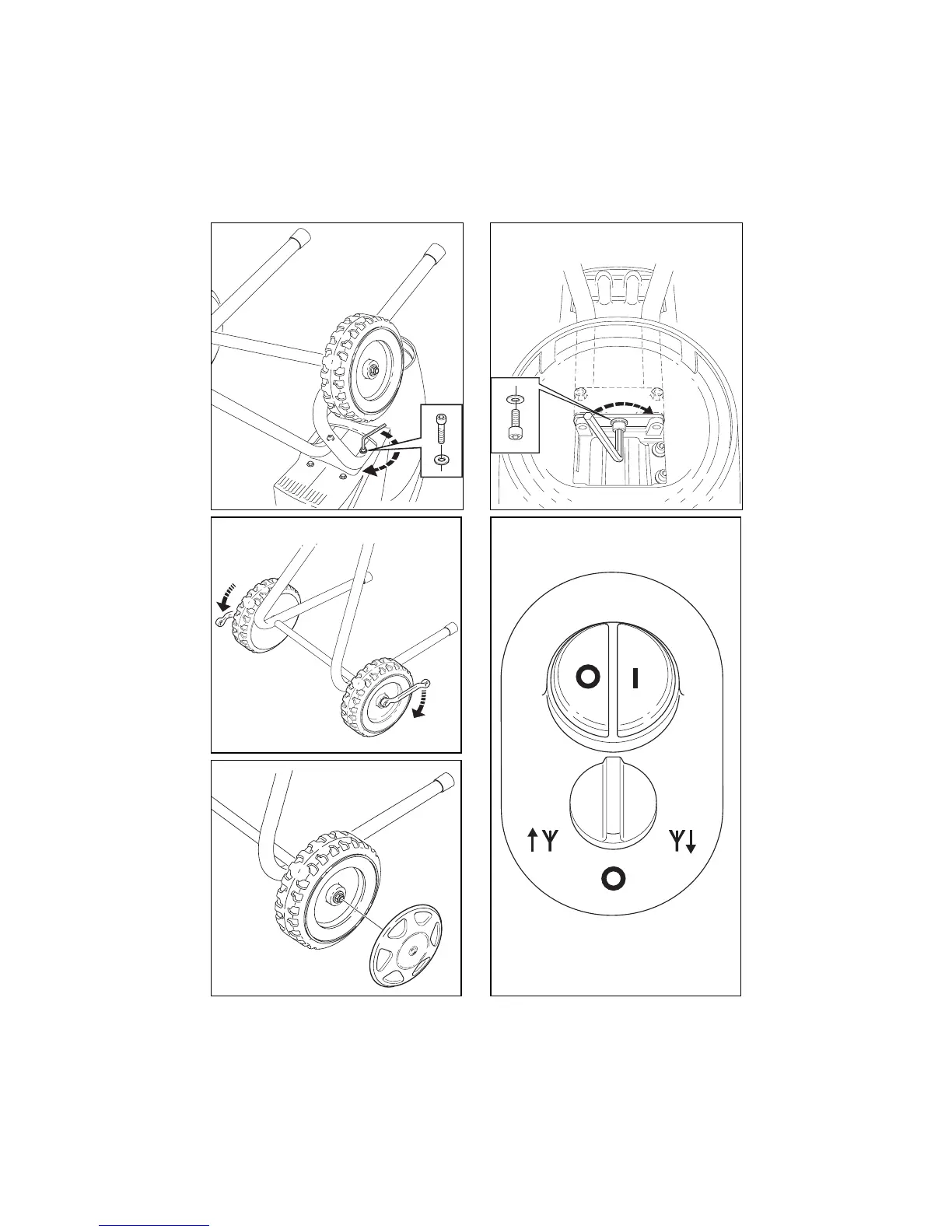 O I

O