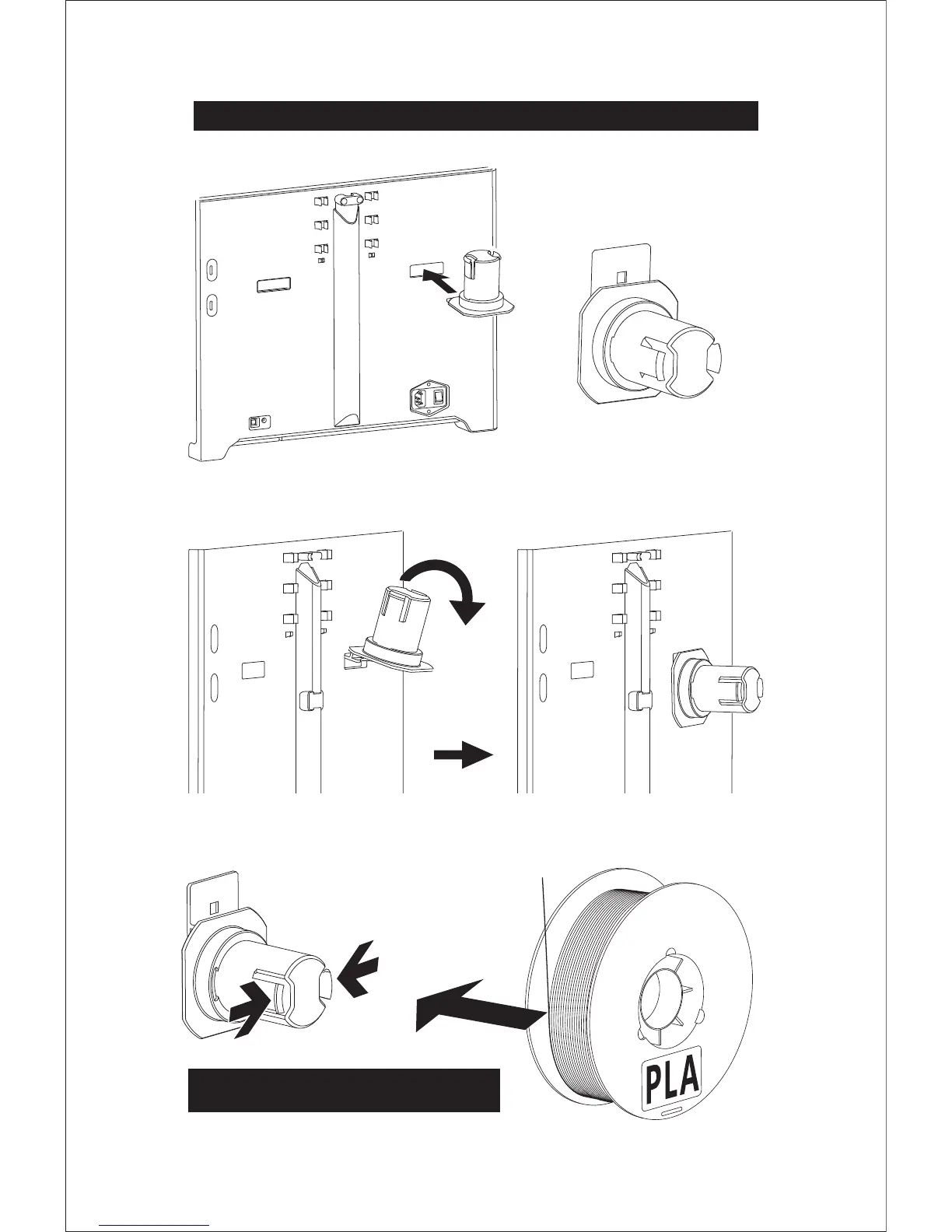 PLA