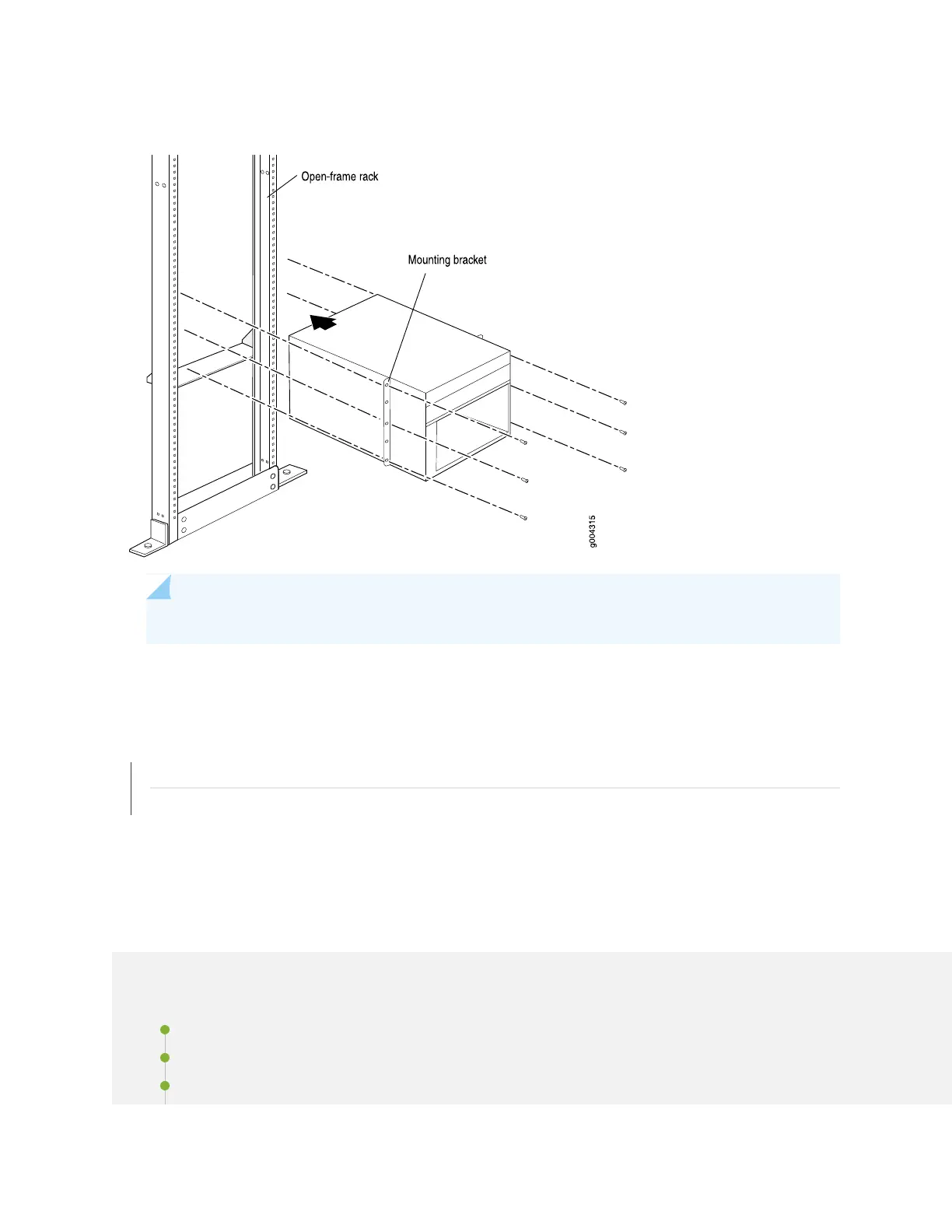 Open-frame rack

Mounting bracket

g004315