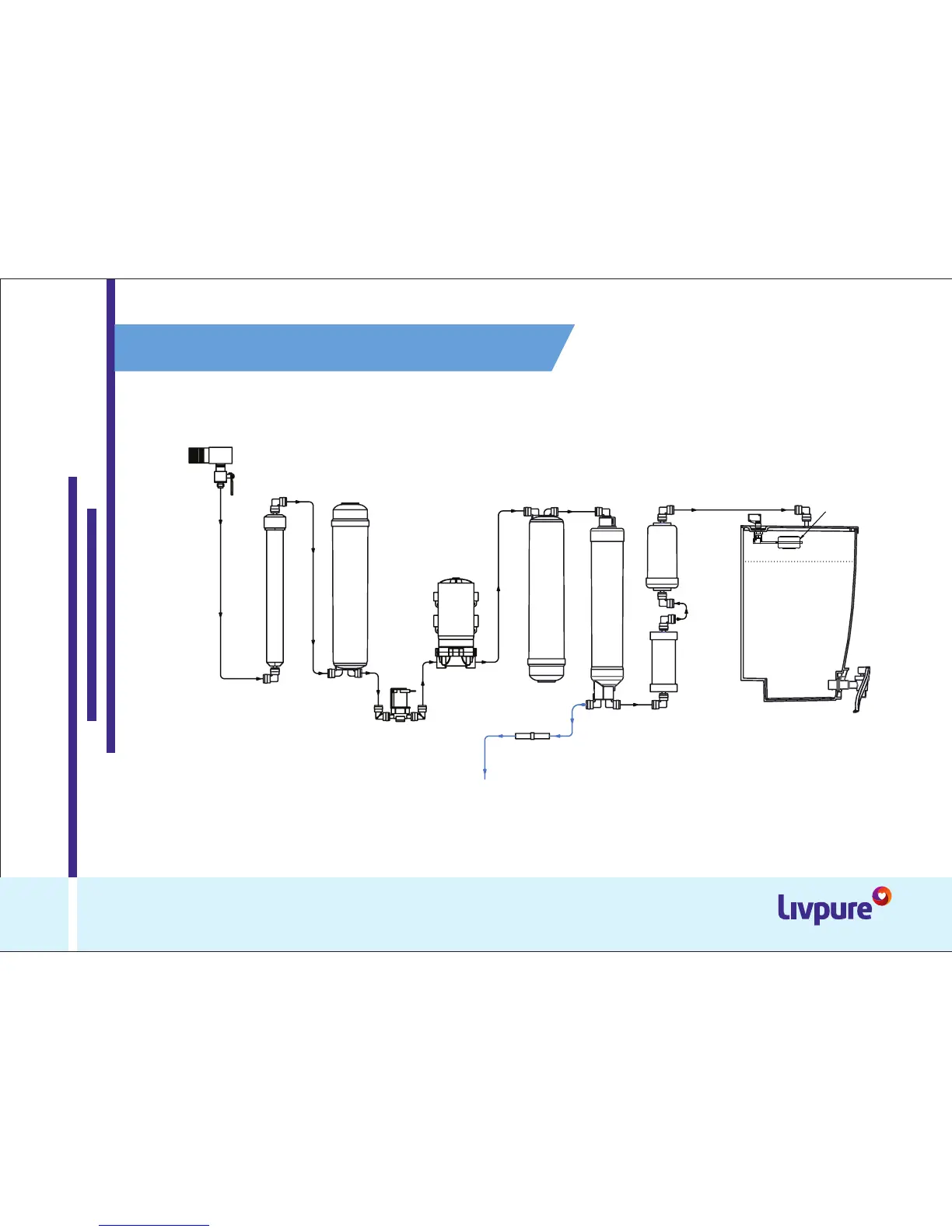 Livpure