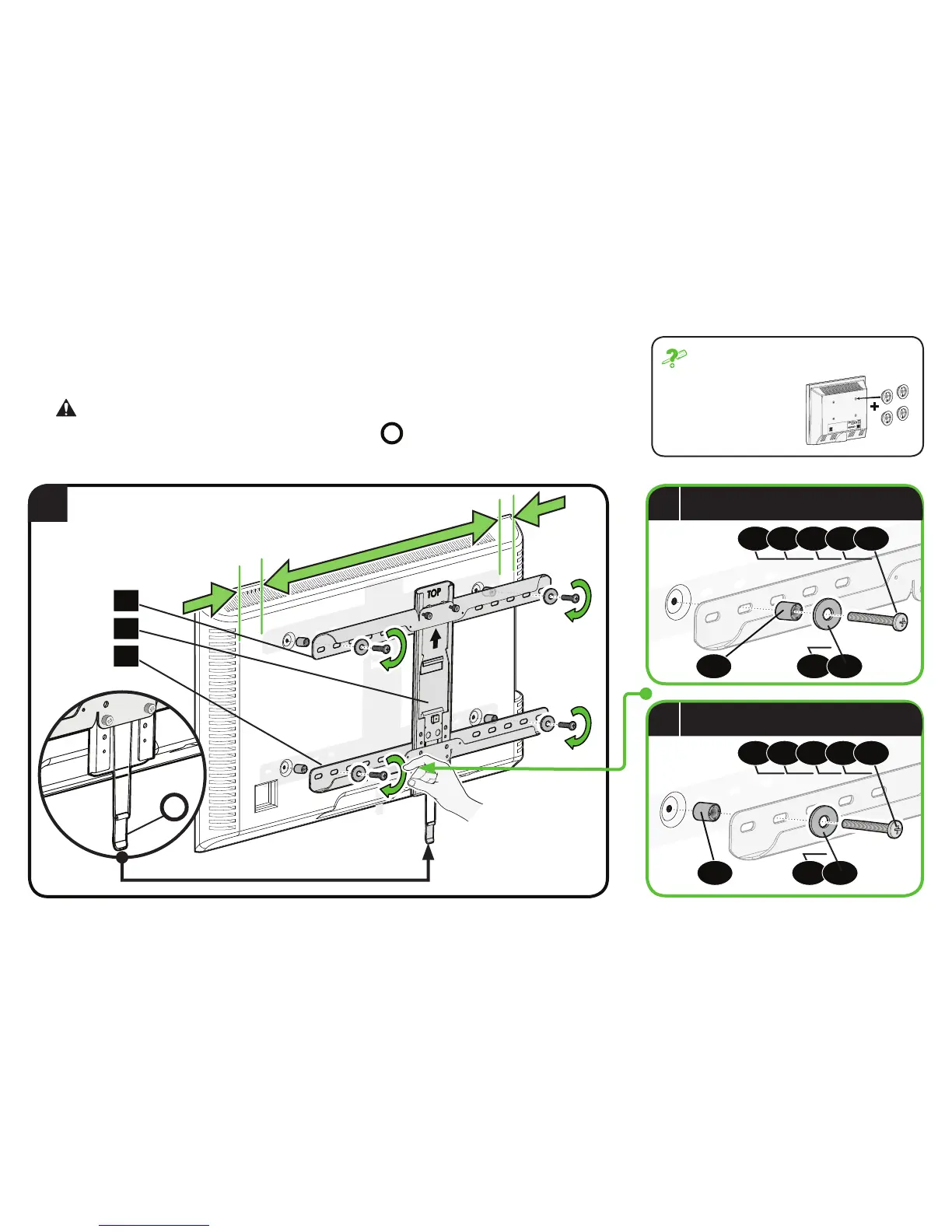 TOP