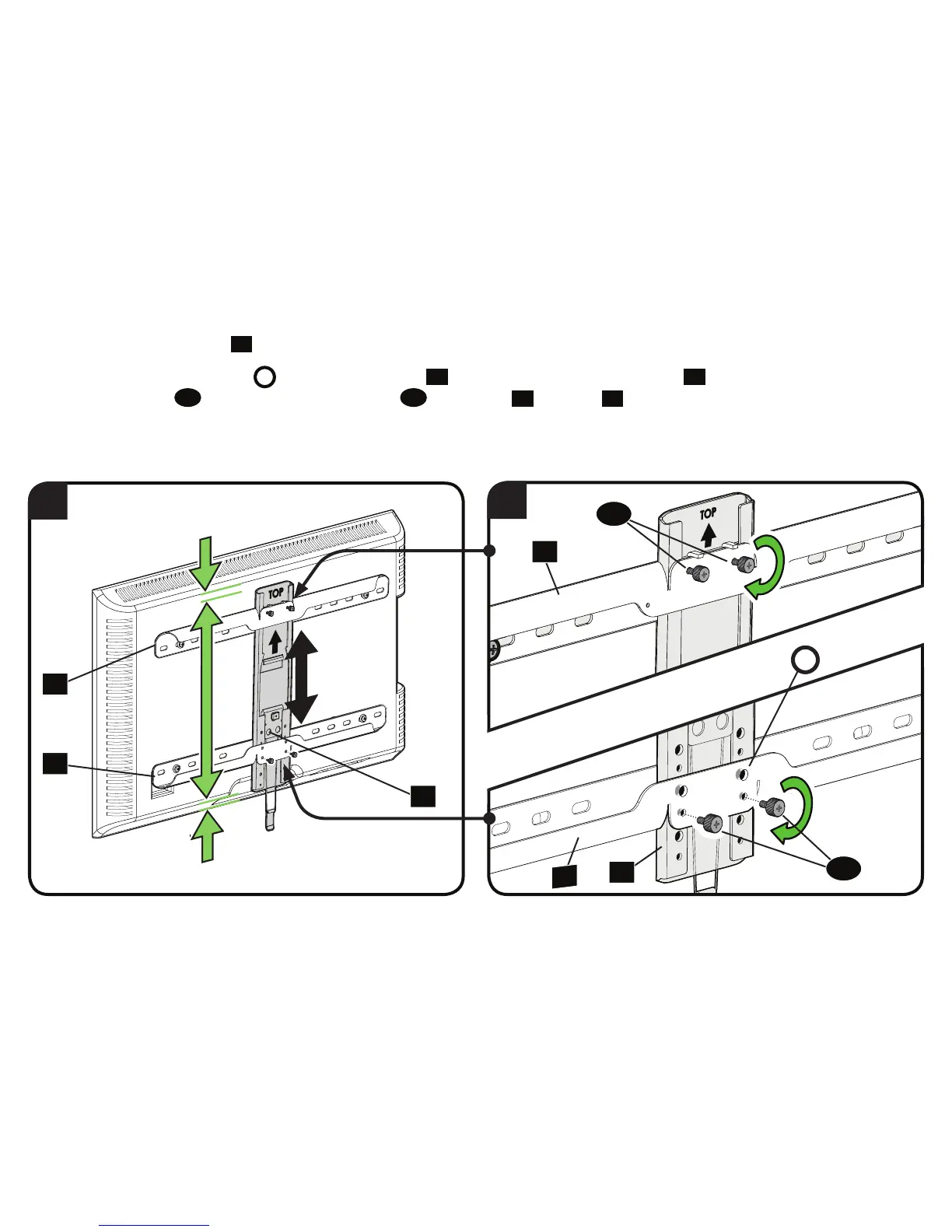 TOP

TOP