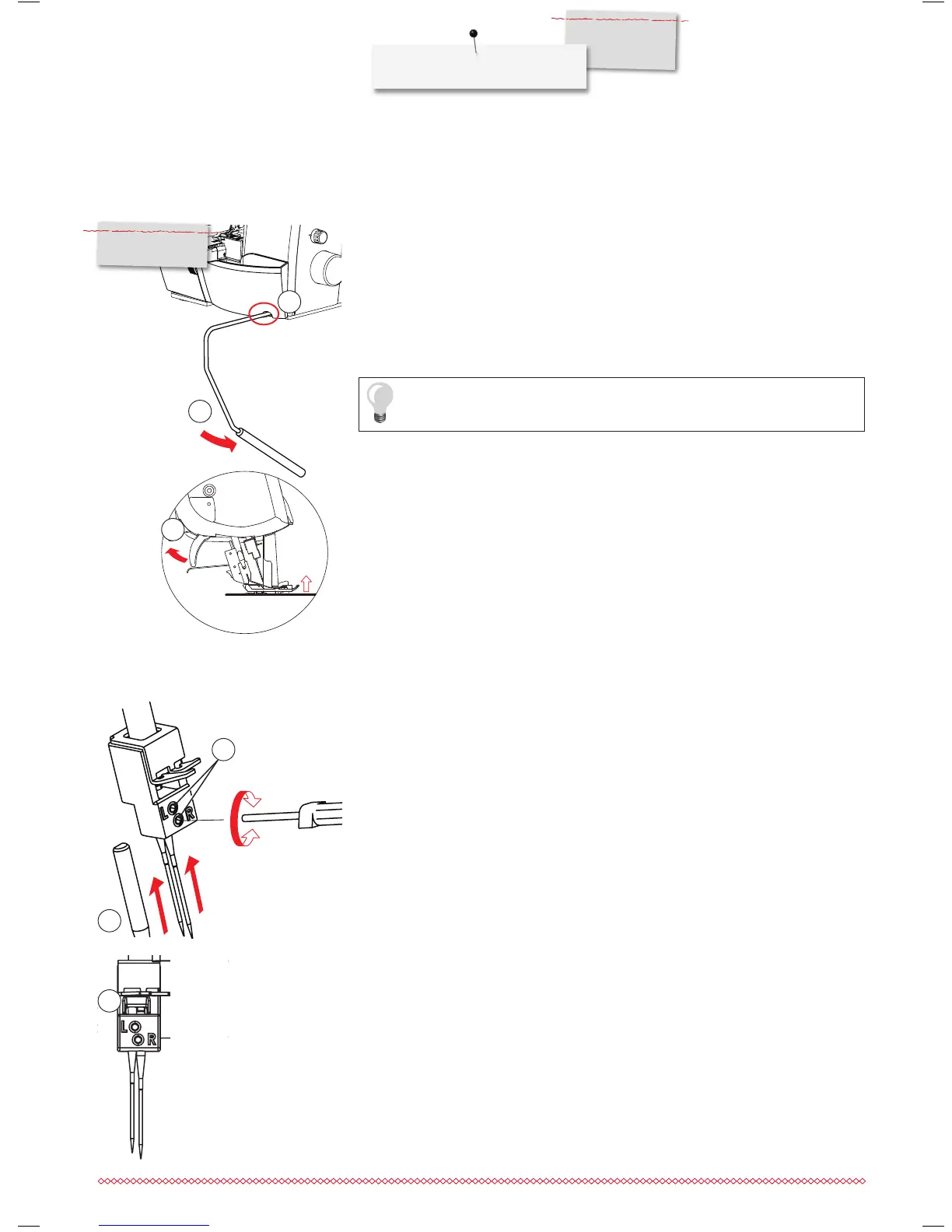 L R
L R