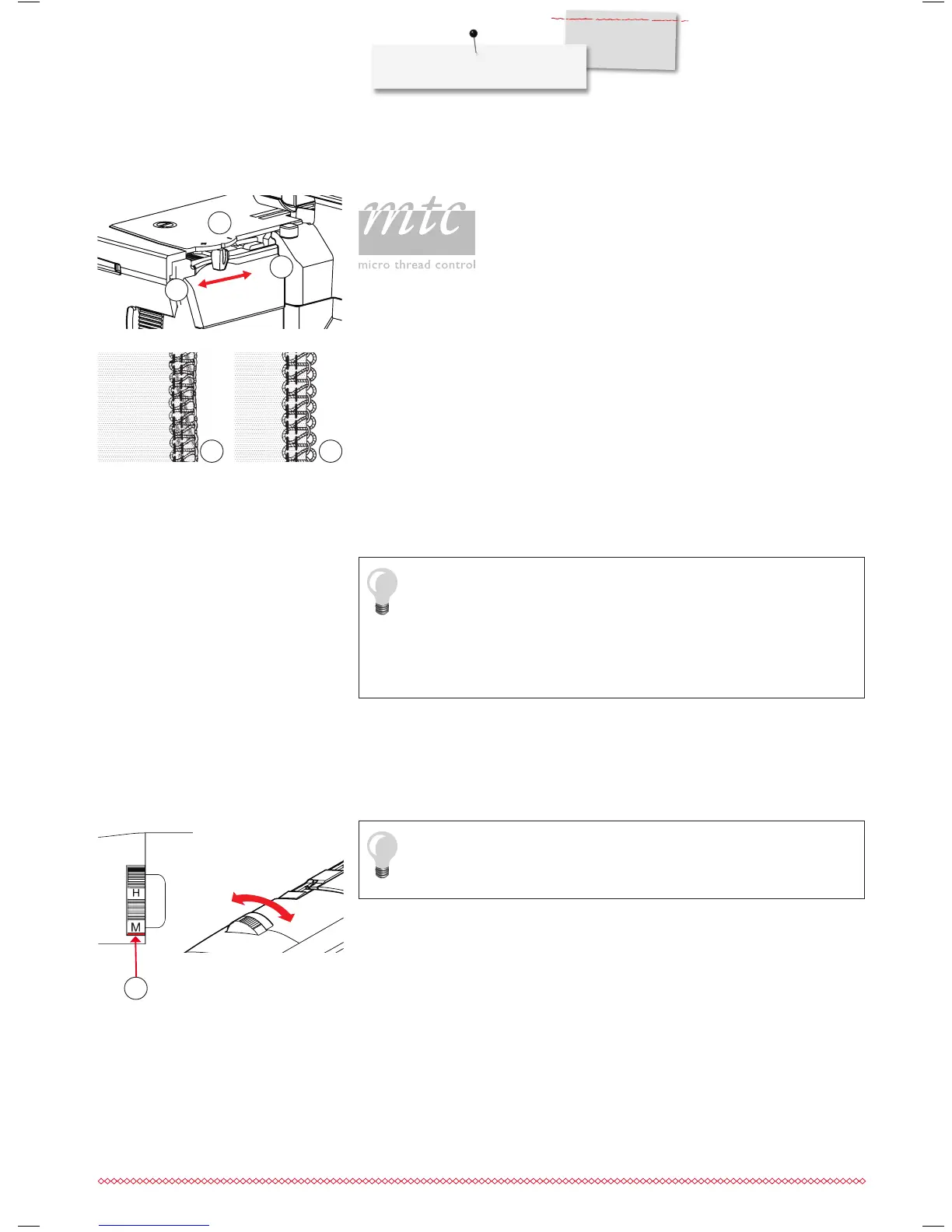 mtc

micro thread control

H

M