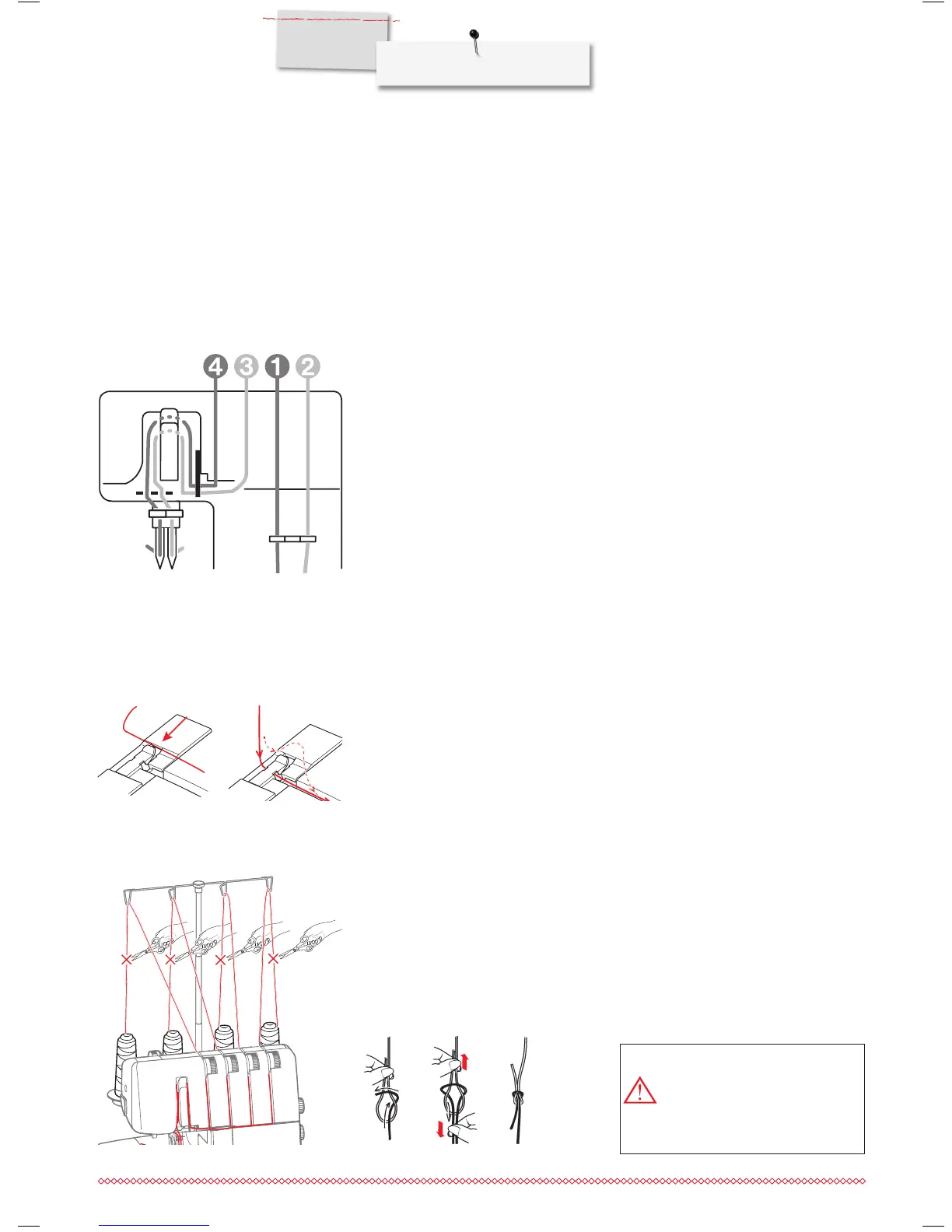 4 3 1 2