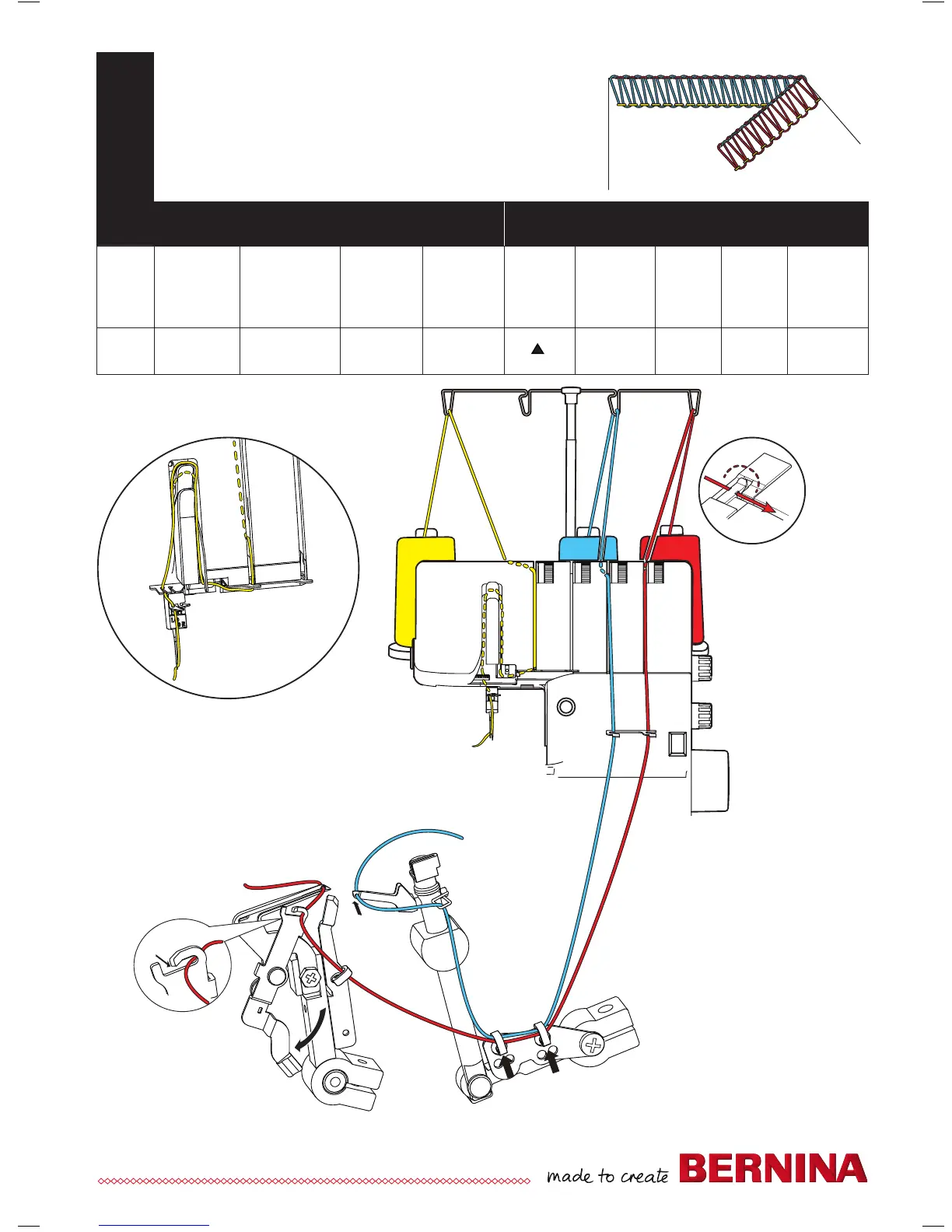 made to create BERNINA