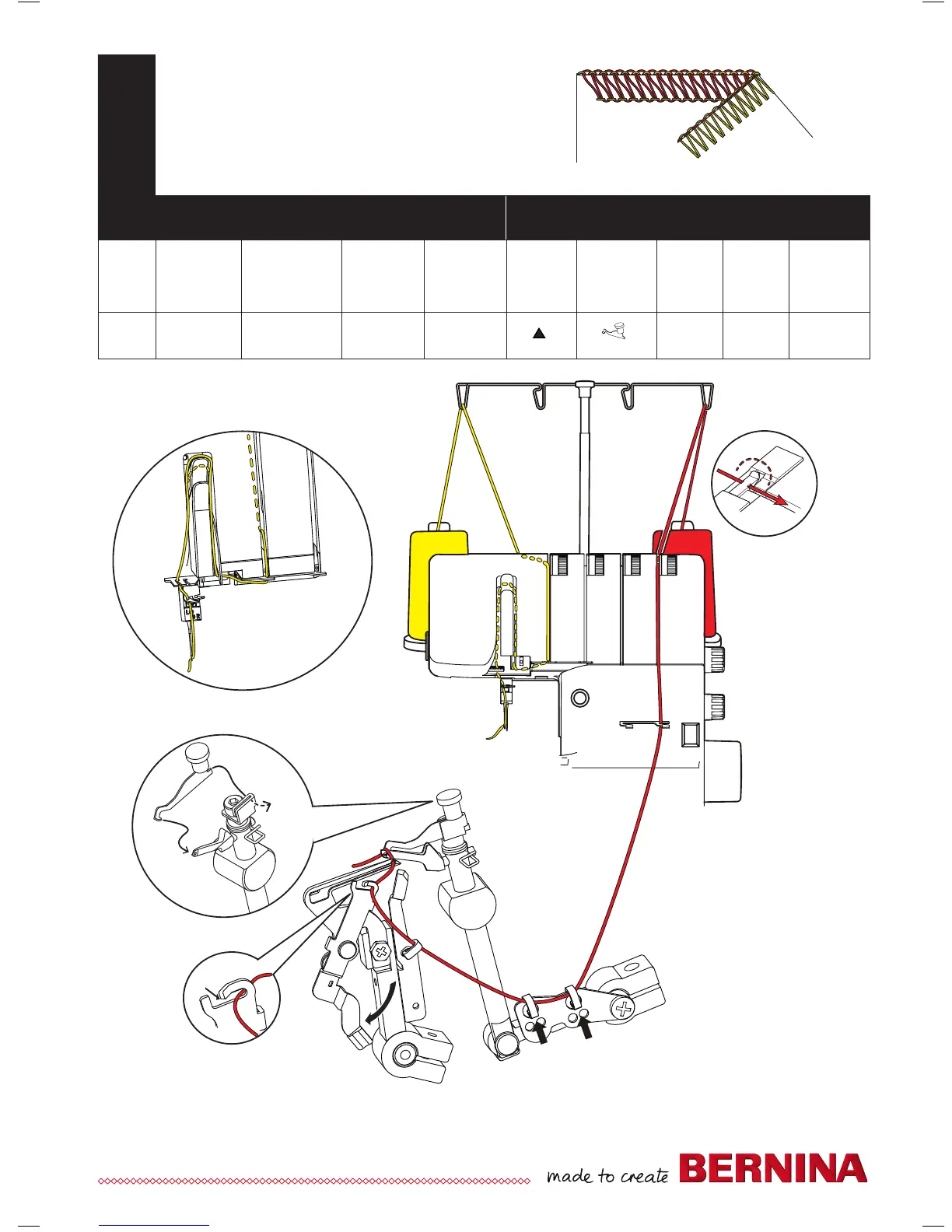 made to create BERNINA