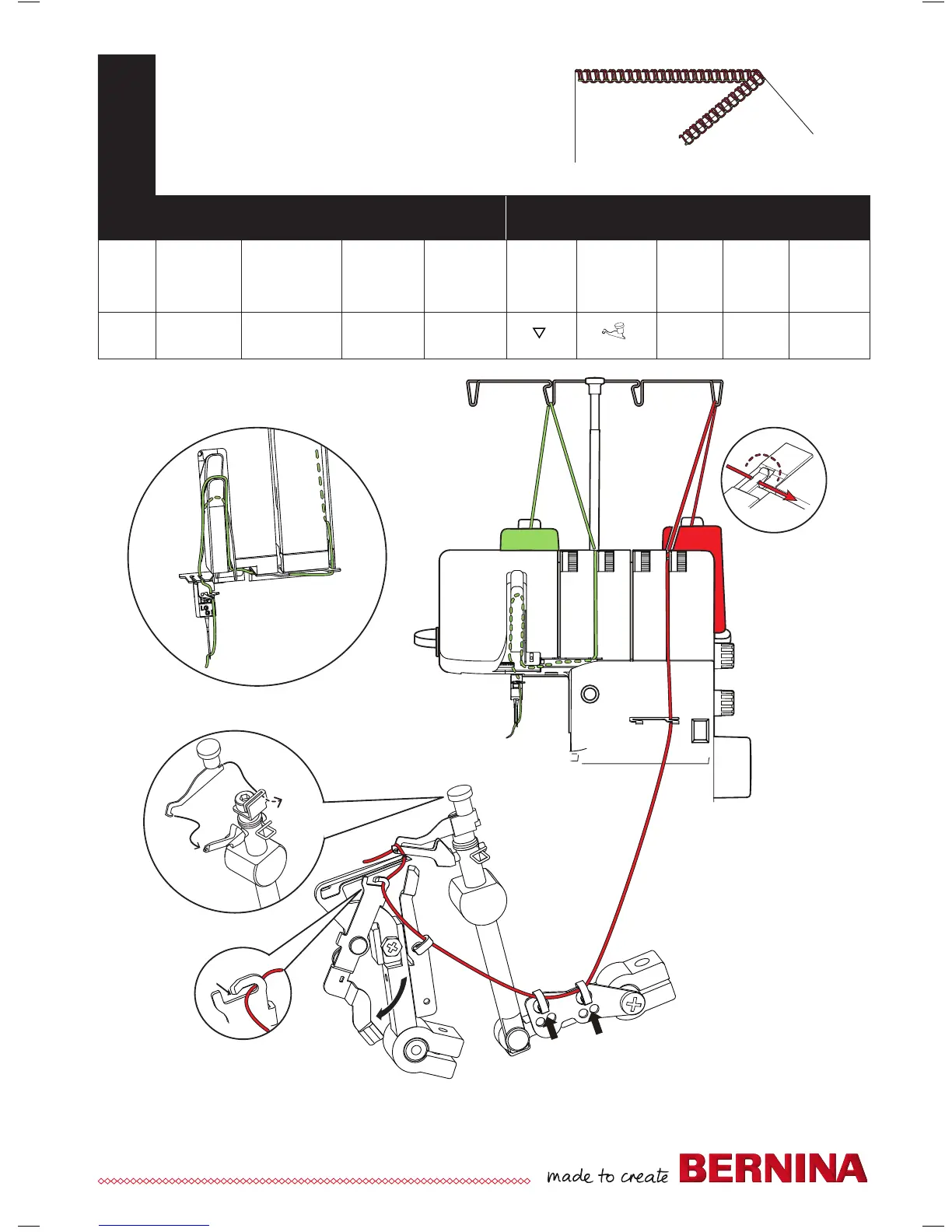 made to create BERNINA