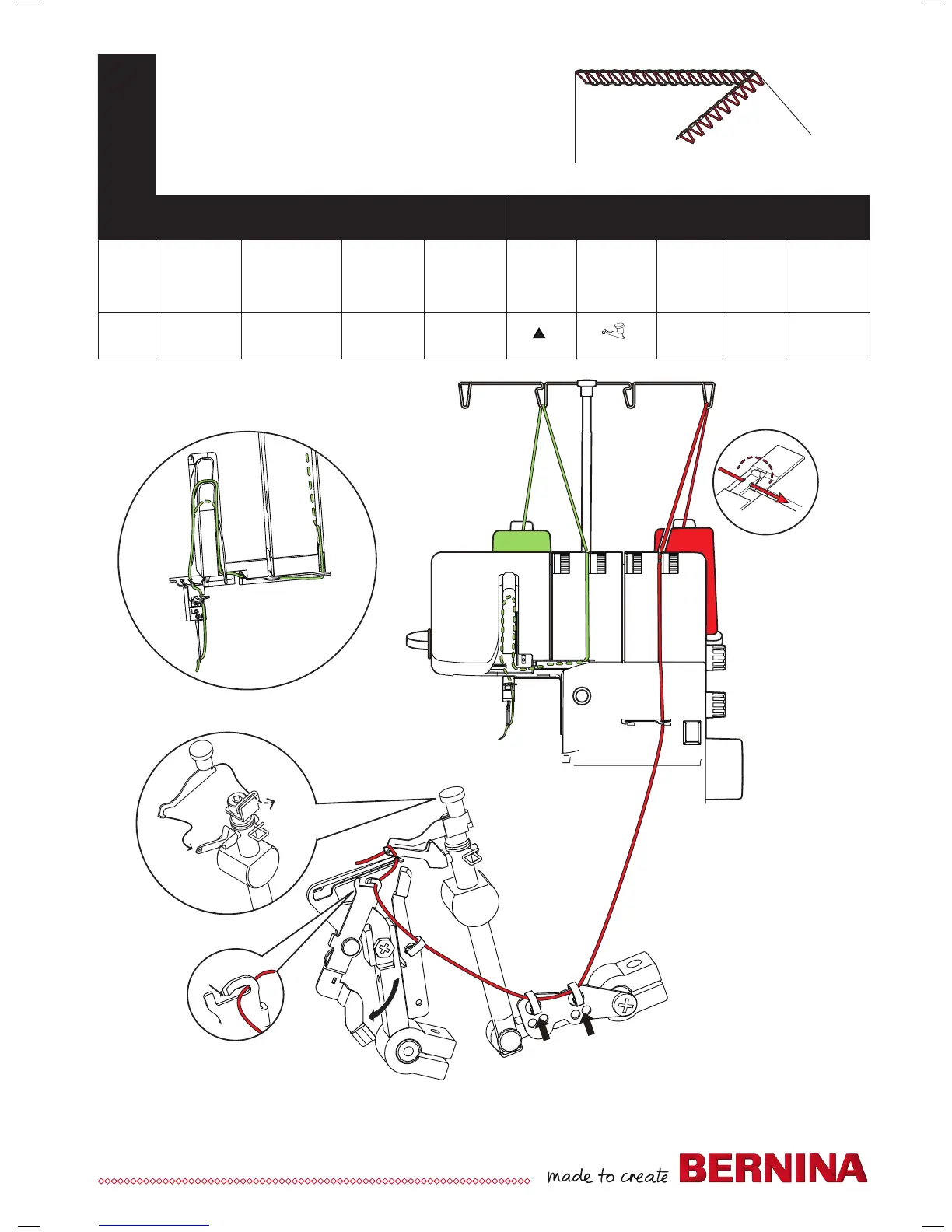 made to create BERNINA