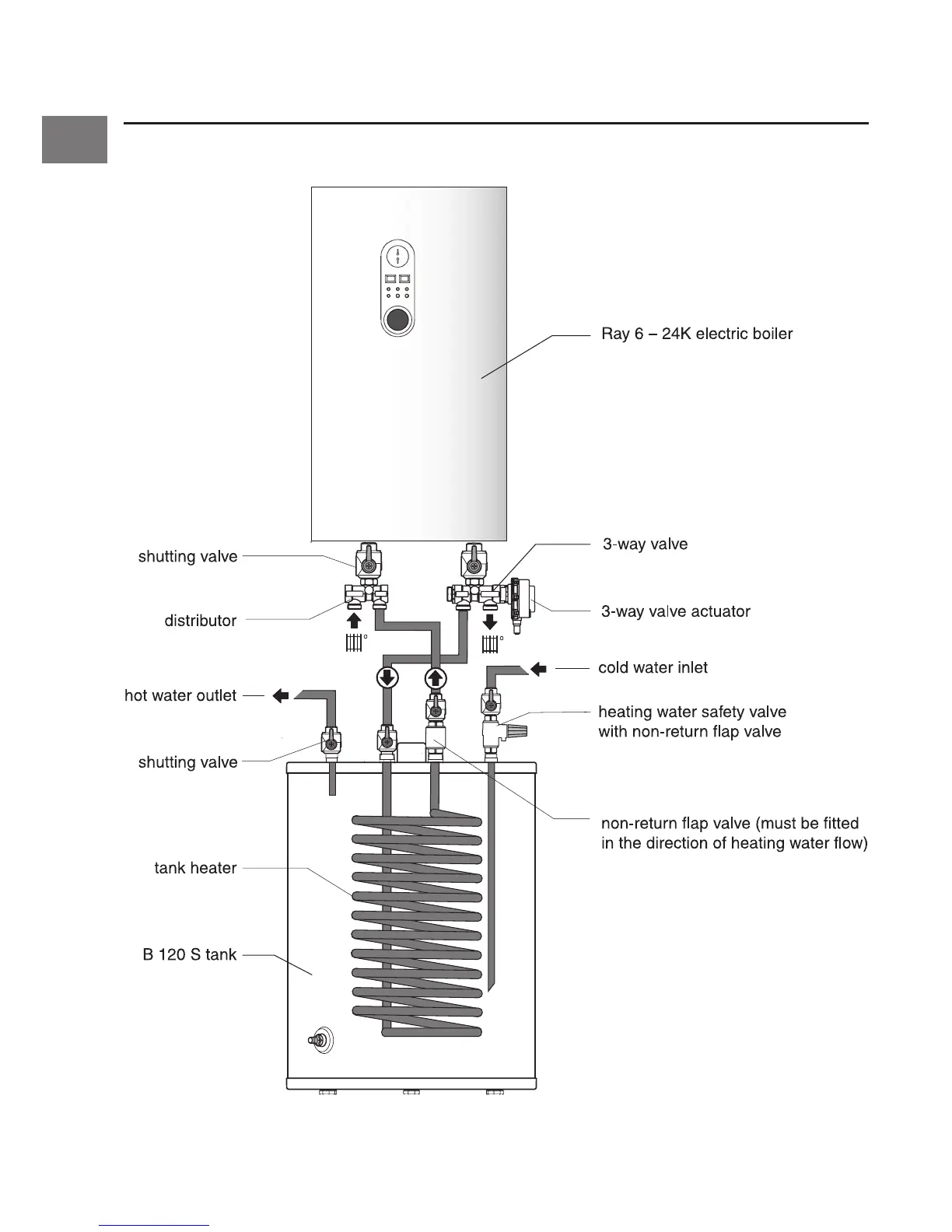 Ray 6 – 24K electric boiler

shutting valve

3-way valve

distributor

3-way valve actuator

cold water inlet

hot water outlet

heating water safety valve with non-return flap valve

shutting valve

non-return flap valve (must be fitted in the direction of heating water flow)

tank heater

B 120 S tank