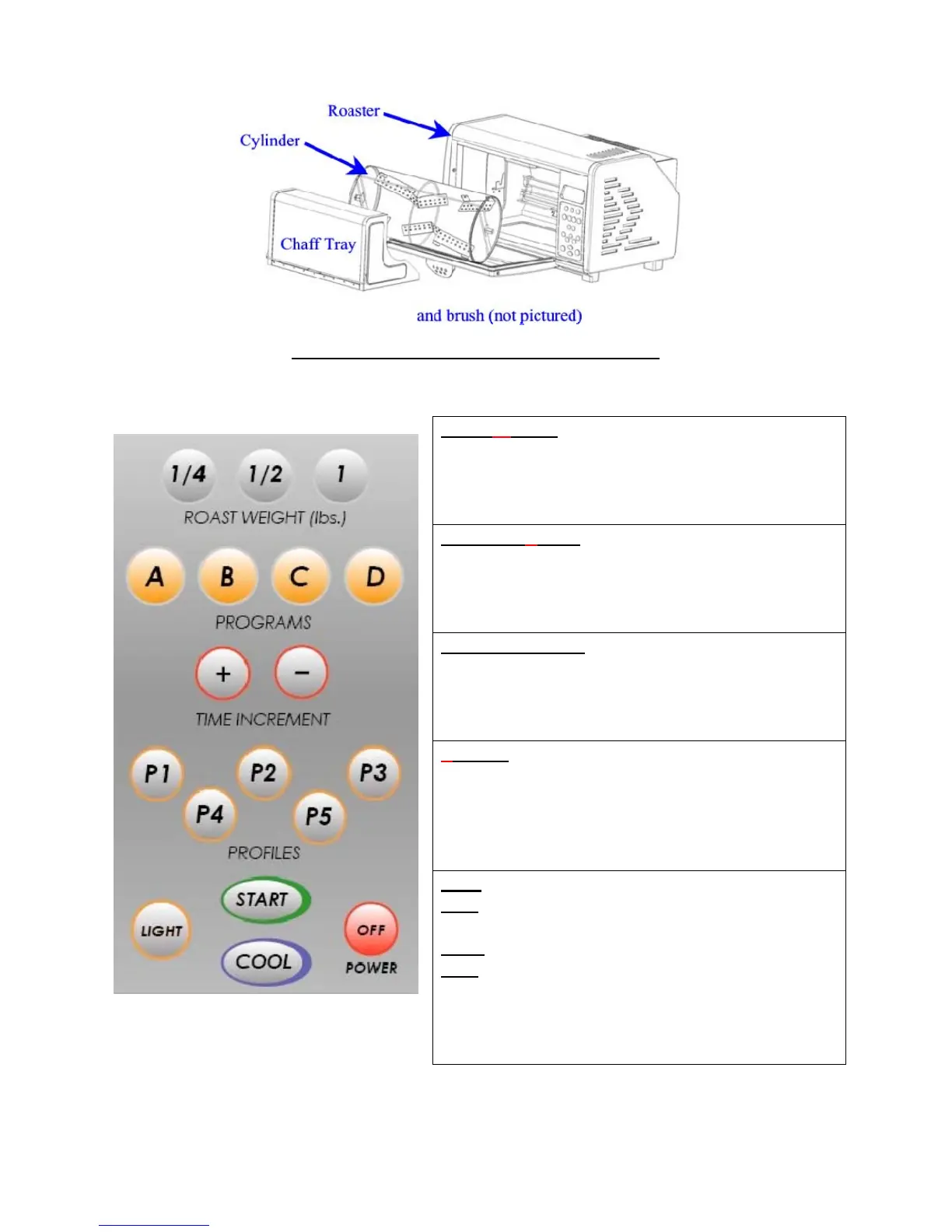 Roaster

Cylinder

Chaff Tray

and brush (not pictured)

1/4 1/2 1

ROAST WEIGHT (lbs.)

A B C D

PROGRAMS

+ −

TIME INCREMENT

P1 P2 P3 P4 P5

PROFILES

LIGHT

START

COOL

OFF

POWER