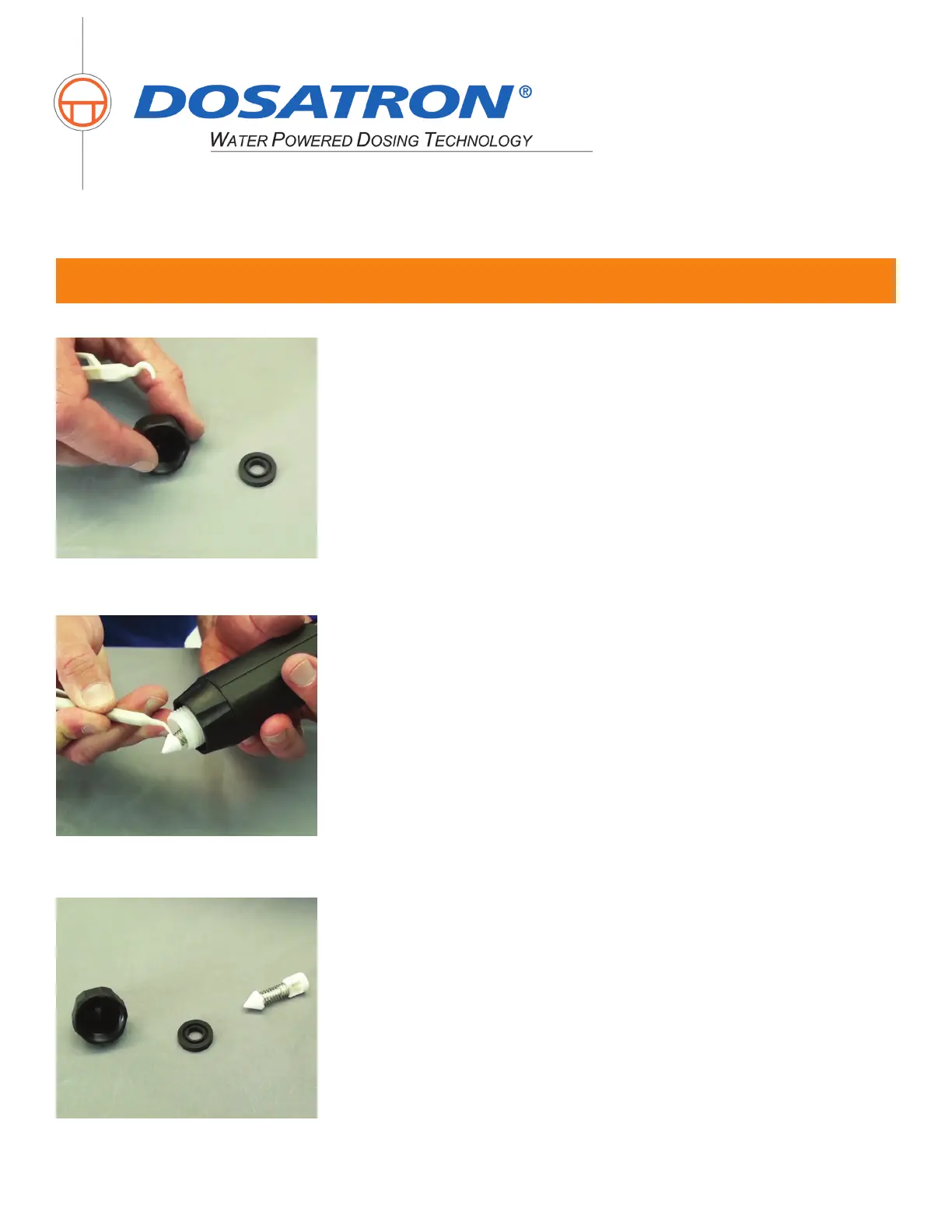 DOSATRON®
WATER POWERED DOSING TECHNOLOGY