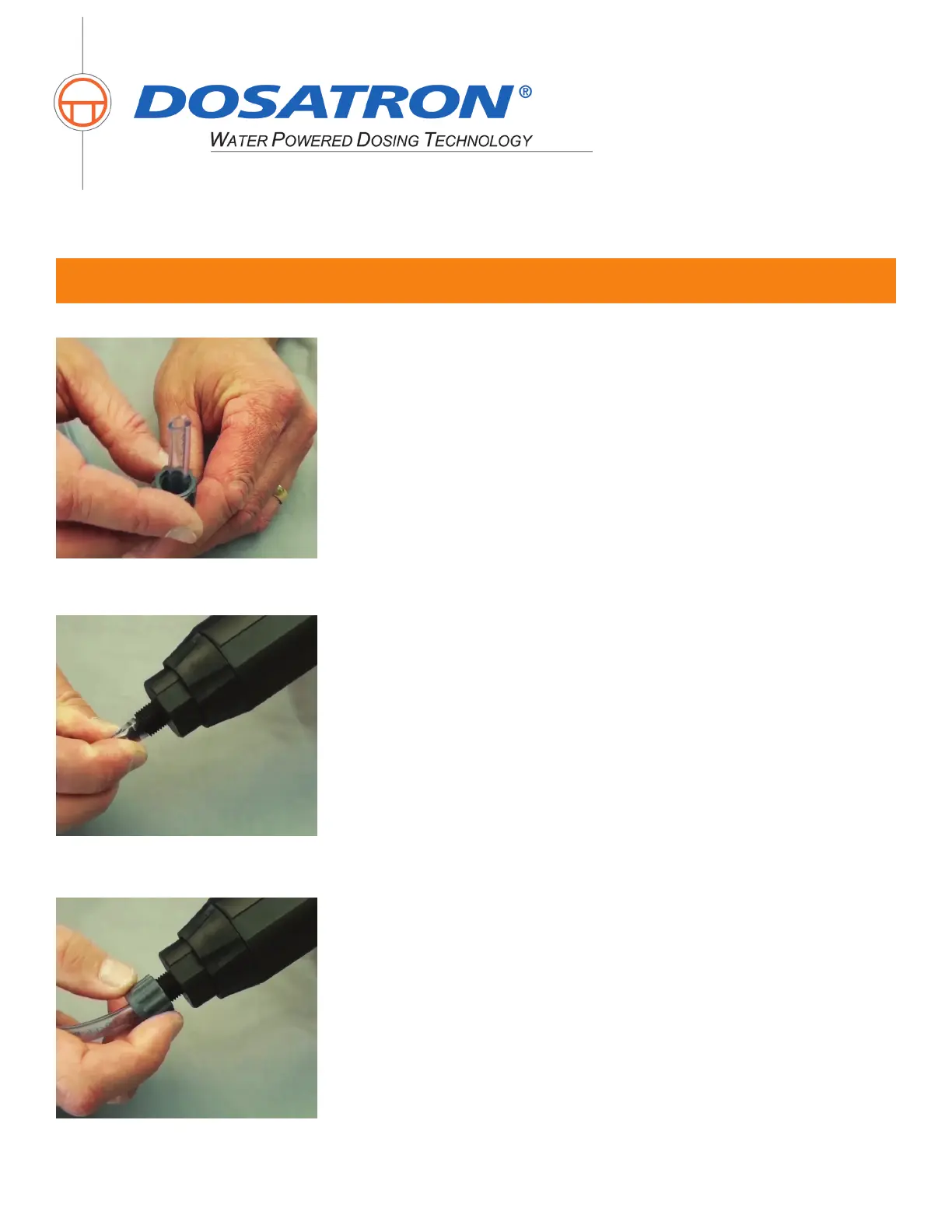 DOSATRON®
WATER POWERED DOSING TECHNOLOGY