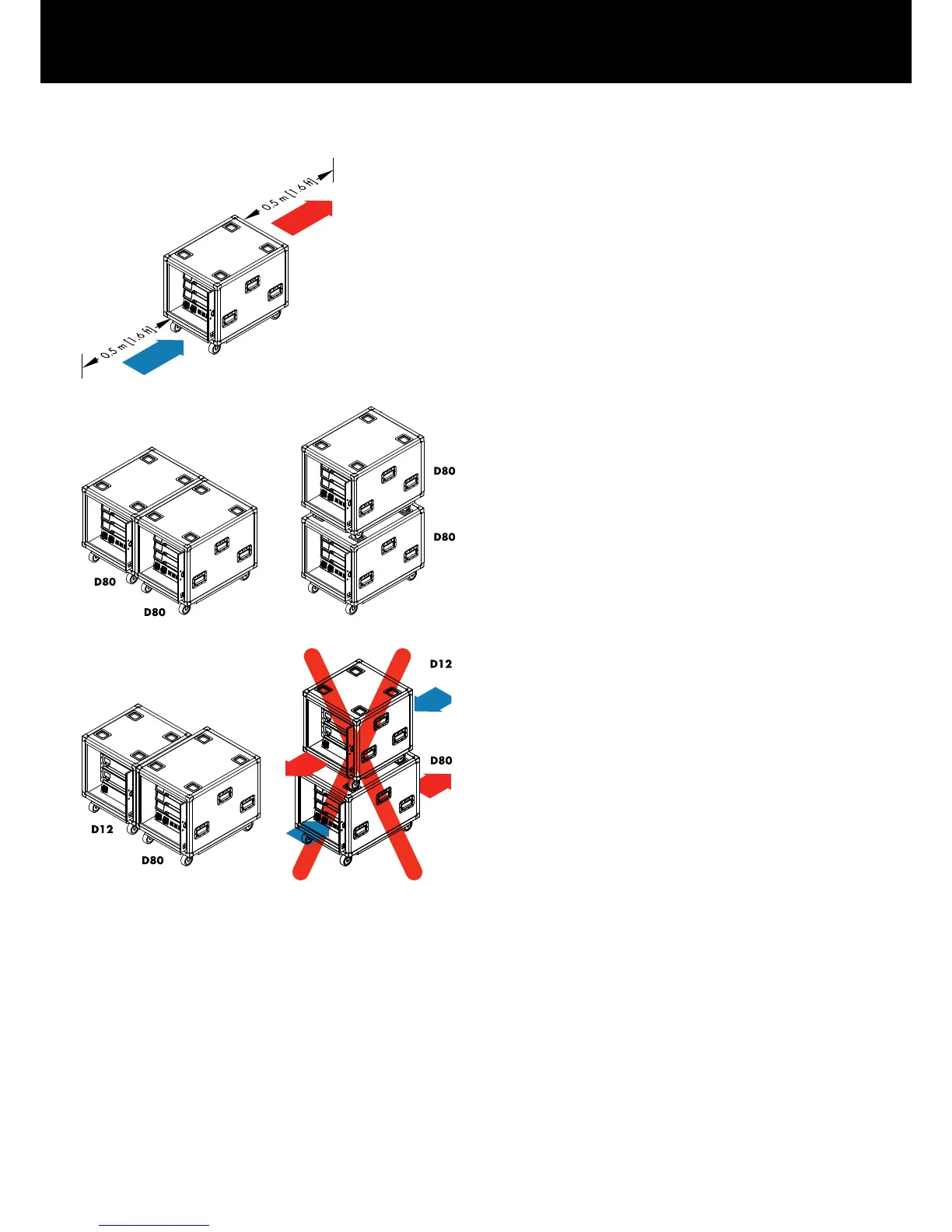 0.5 m [1.6 ft]

0.5 m [1.6 ft]

D80

D80

D80

D80

D12

D80

D12

D80