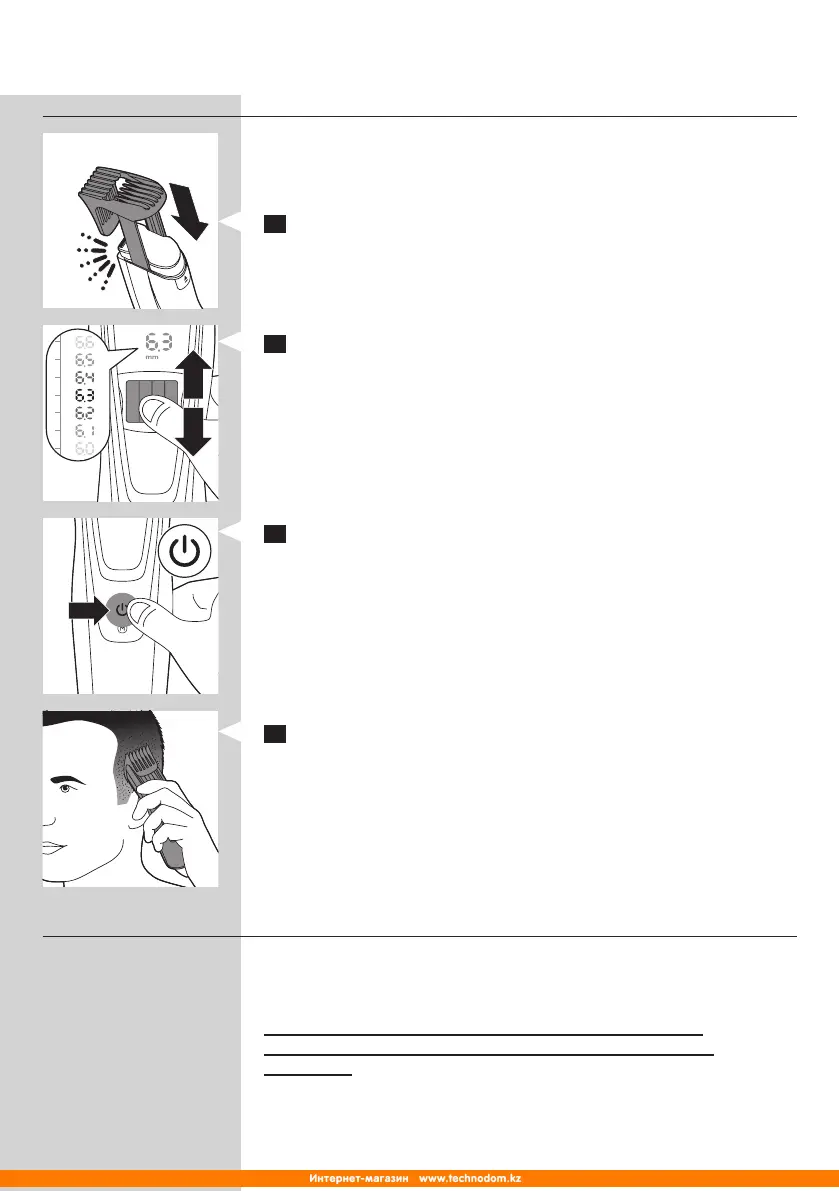 6.6
6.5
6.4
6.3
6.2
6.1
6.0

6.3
mm

Интернет-магазин www.technodom.kz