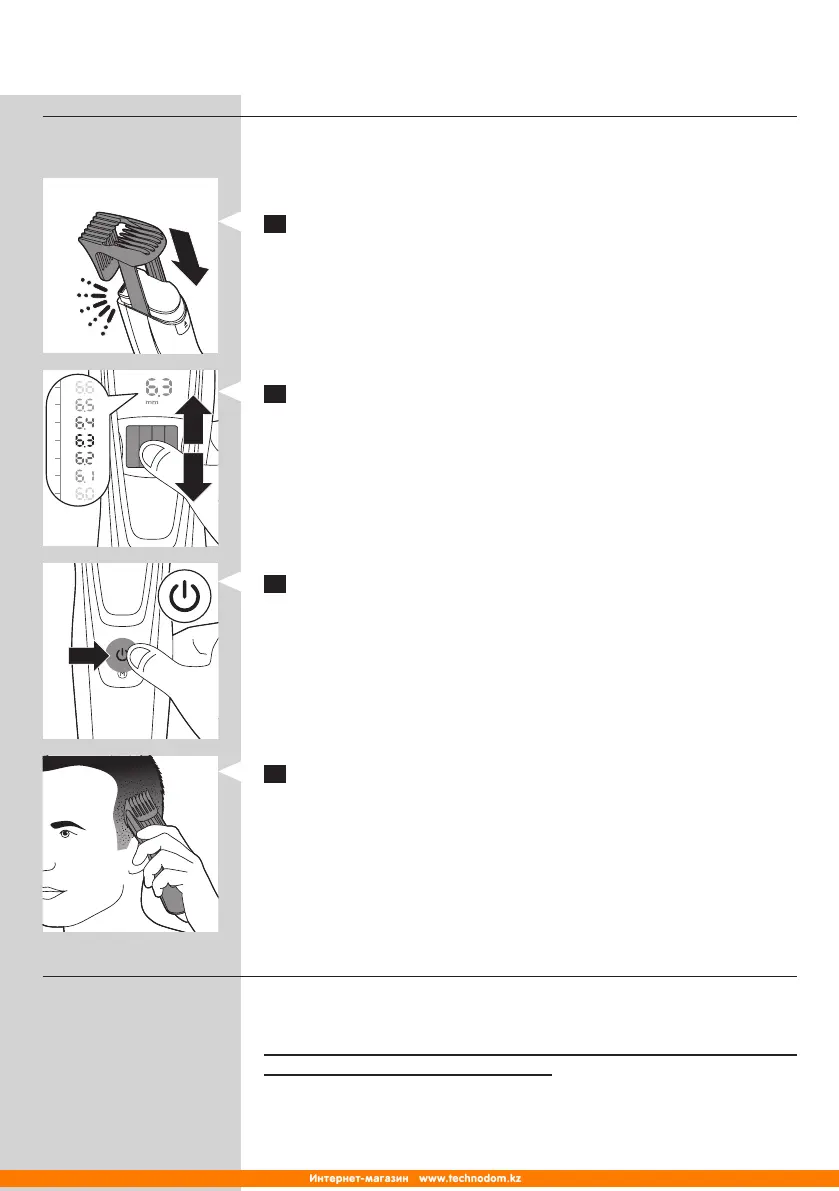 6.6
6.5
6.4
6.3
6.2
6.1
6.0

6.3
mm

Интернет-магазин www.technodom.kz