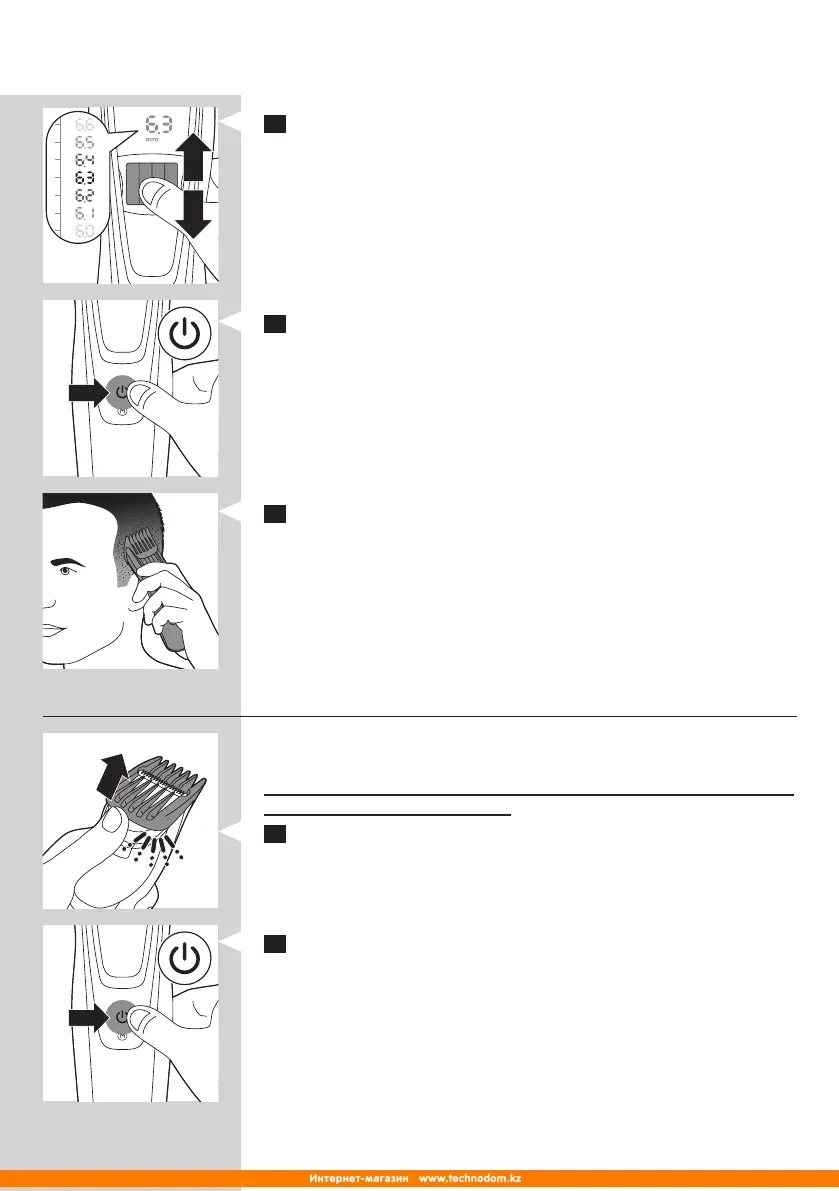 6.6
6.5
6.4
6.3
6.2
6.1
6.0
6.3
mm

Интернет-магазин www.technodom.kz