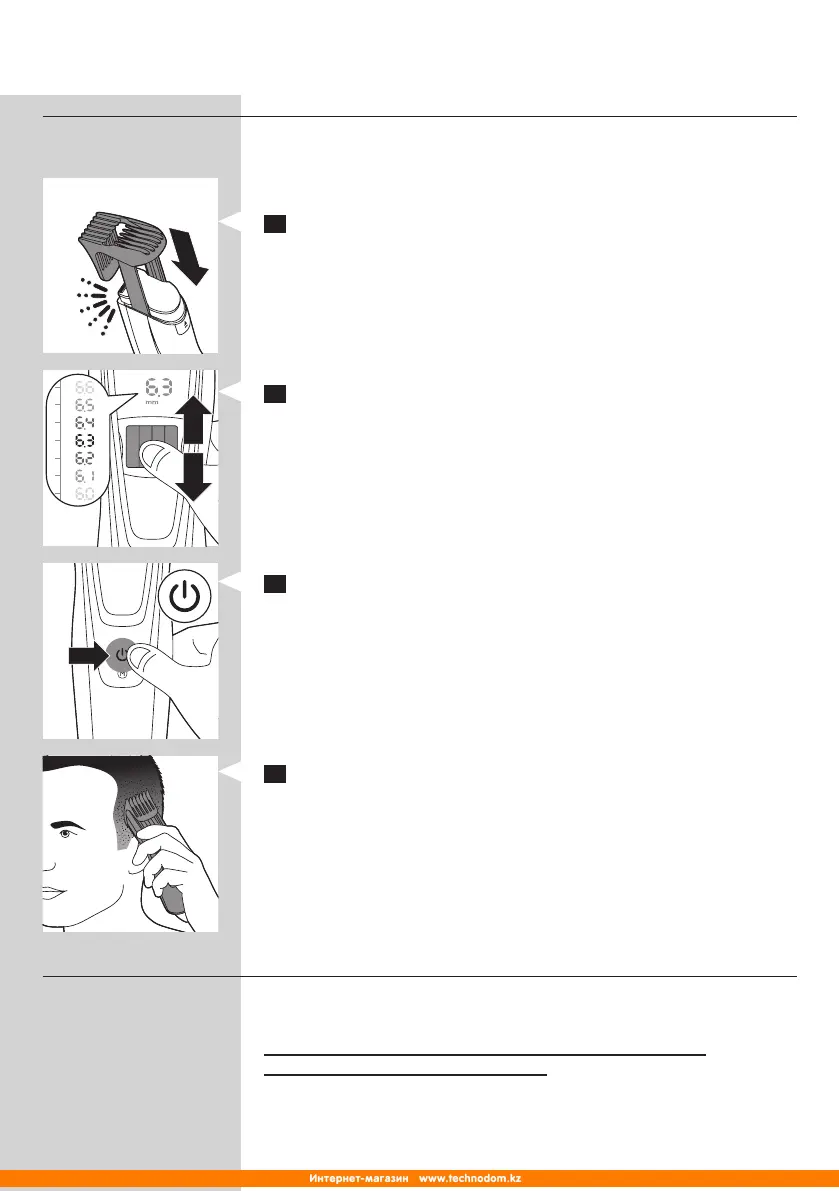 6.6
6.5
6.4
6.3
6.2
6.1
6.0

6.3
mm

Интернет-магазин www.technodom.kz